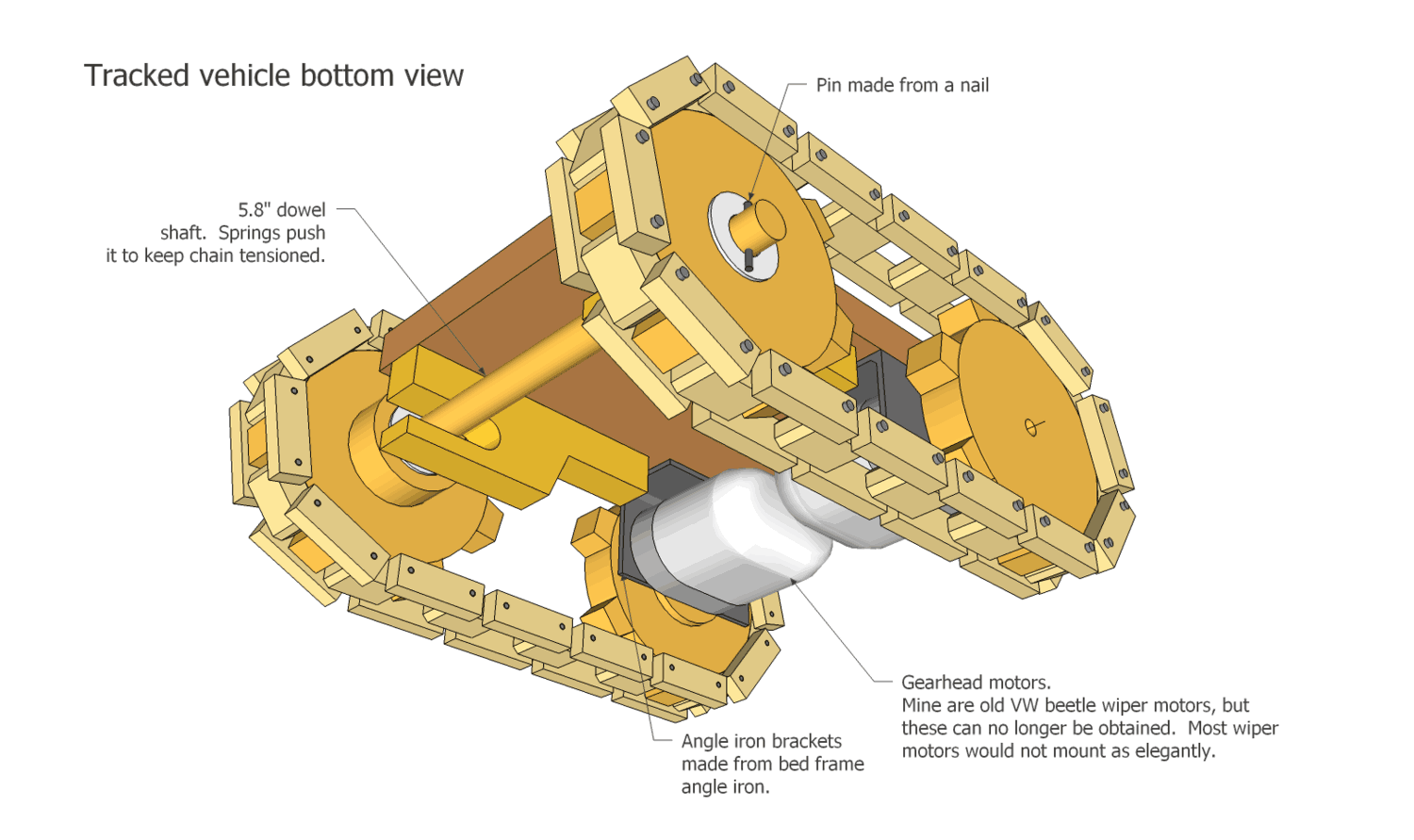 Tracked vehicle bottom view

Pin made from a nail

5.8" dowel shaft. Springs push it to keep chain tensioned.

Gearhead motors.
Mine are old VW beetle wiper motors, but these can no longer be obtained. Most wiper motors would not mount as elegantly.

Angle iron brackets made from bed frame angle iron.