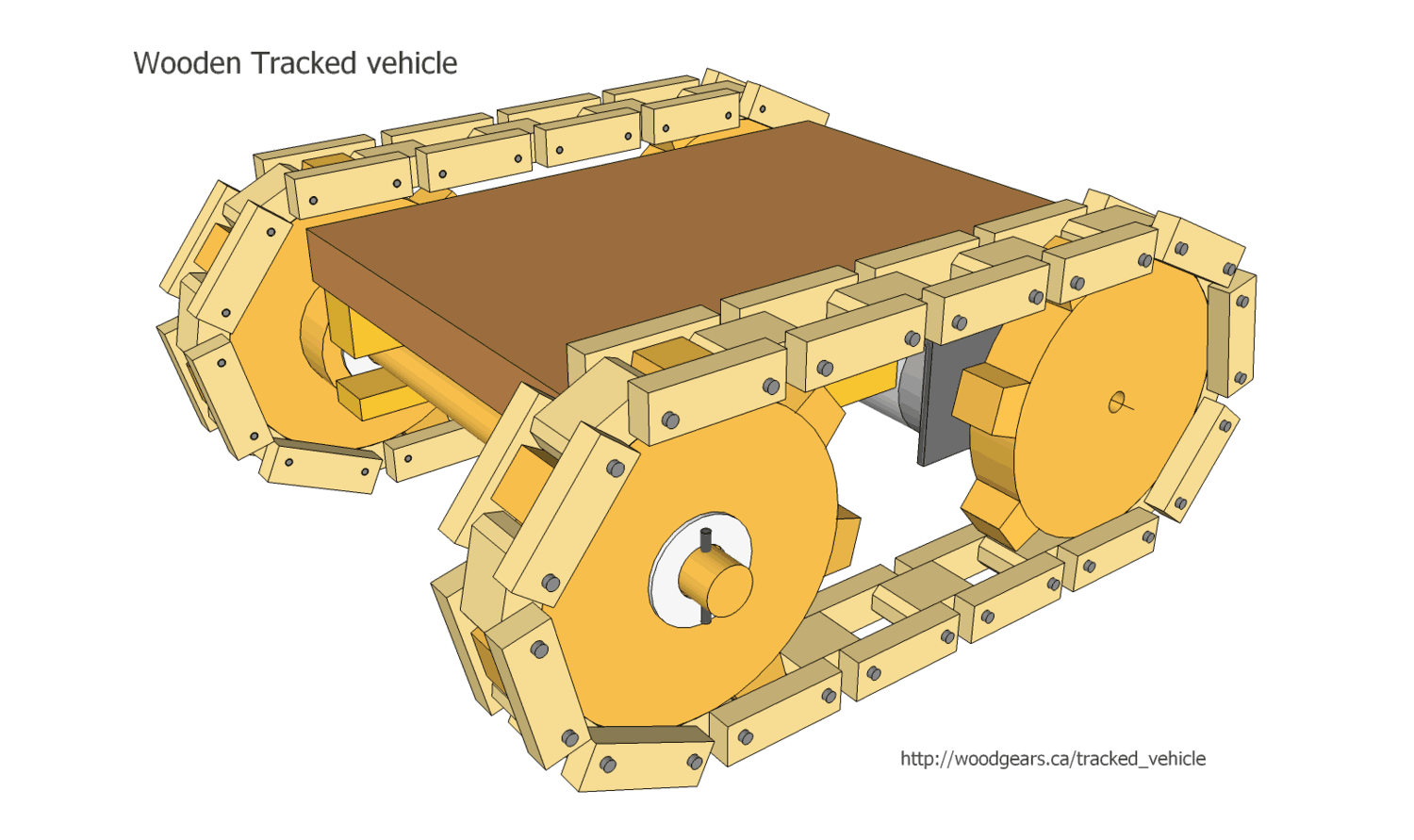 Wooden Tracked vehicle

http://woodgears.ca/tracked_vehicle