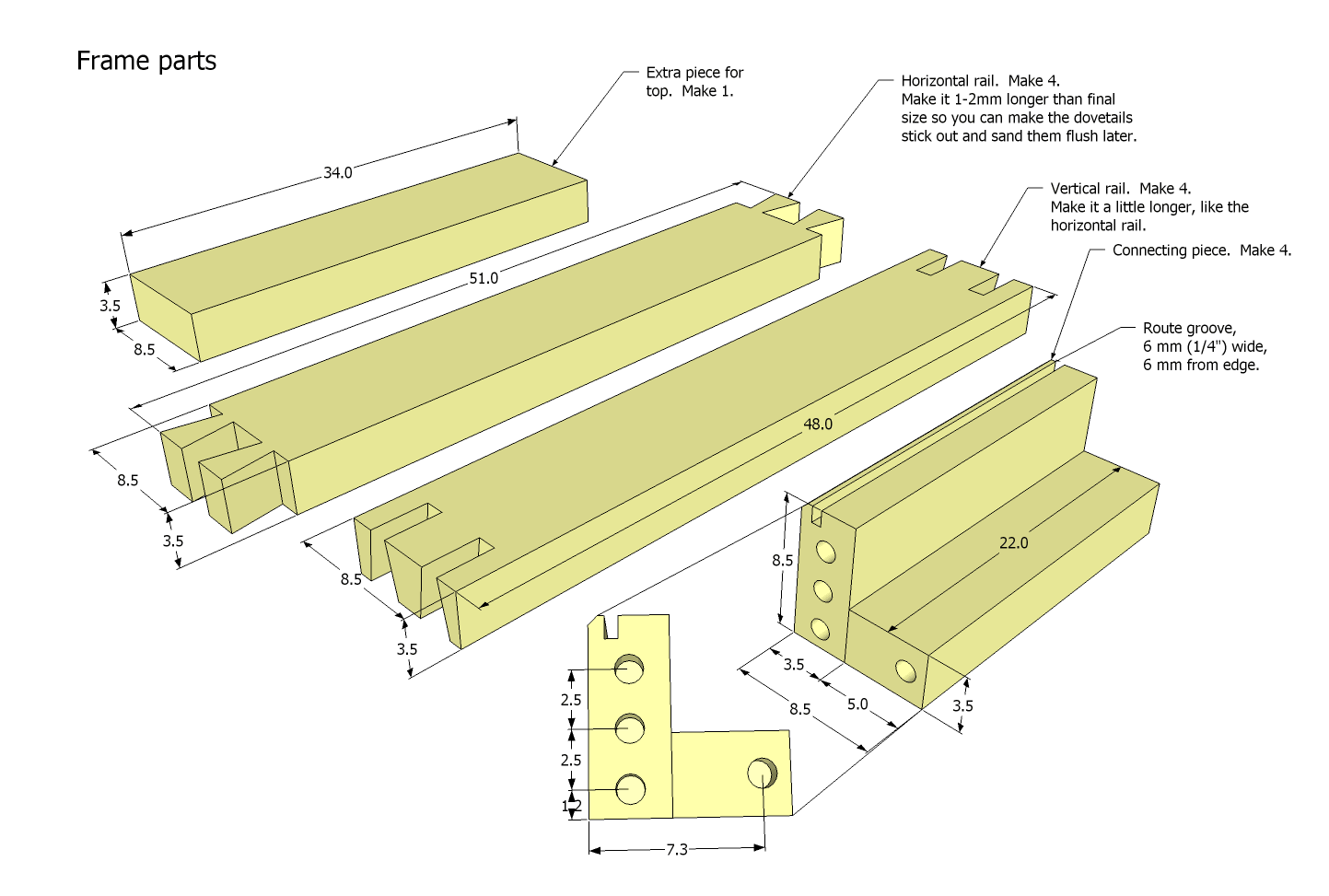 Frame parts

Extra piece for top. Make 1.

Horizontal rail. Make 4.
Make it 1-2mm longer than final size so you can make the dovetails stick out and sand them flush later.

Vertical rail. Make 4.
Make it a little longer, like the horizontal rail.

Connecting piece. Make 4.

Route groove, 6 mm (1/4") wide, 6 mm from edge.

34.0
3.5
8.5
51.0
8.5
3.5
48.0
8.5
3.5
8.5
22.0
3.5
5.0
8.5
3.5
2.5
2.5
1.2
7.3