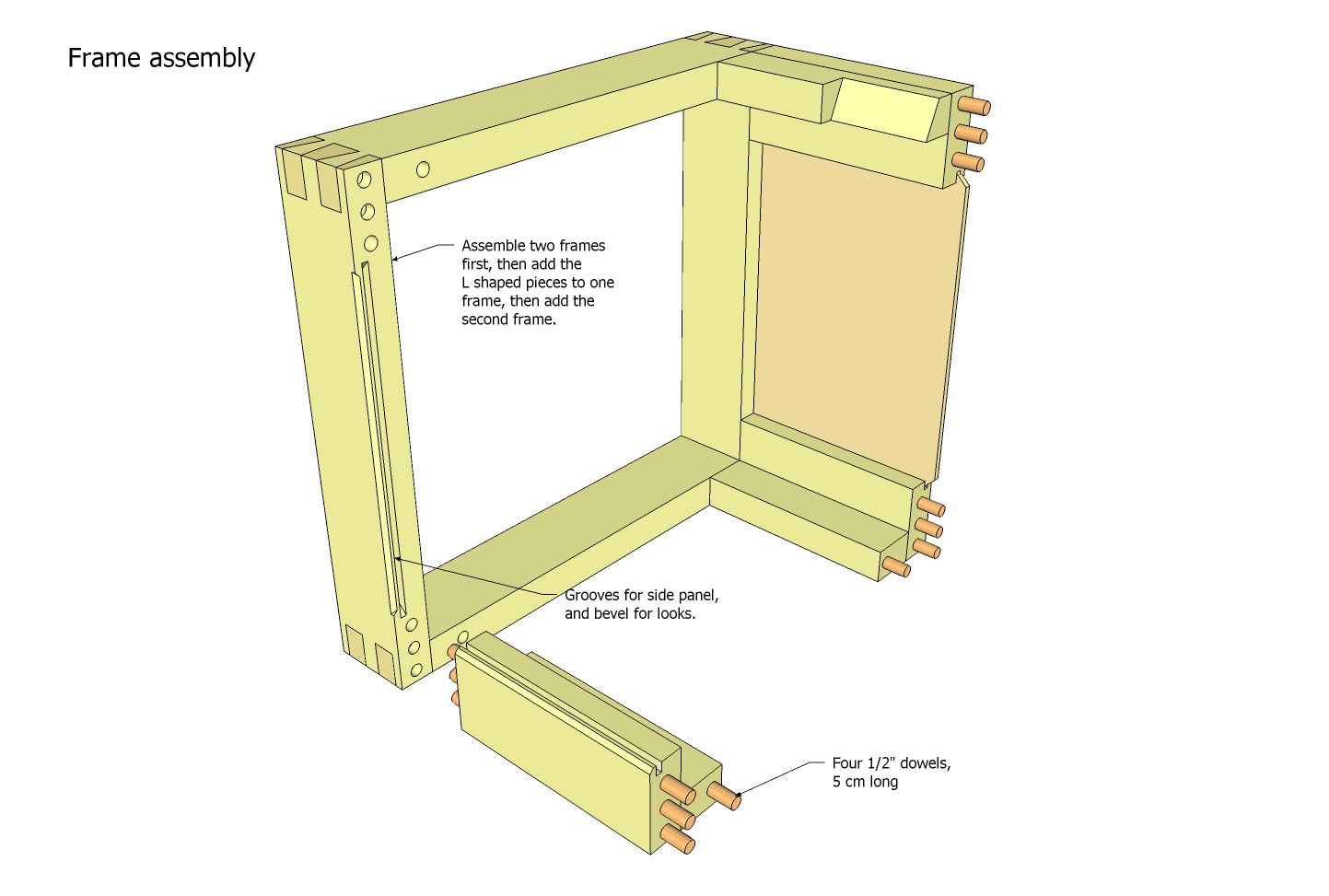 Frame assembly

Assemble two frames first, then add the L shaped pieces to one frame, then add the second frame.

Grooves for side panel, and bevel for looks.

Four 1/2" dowels, 5 cm long