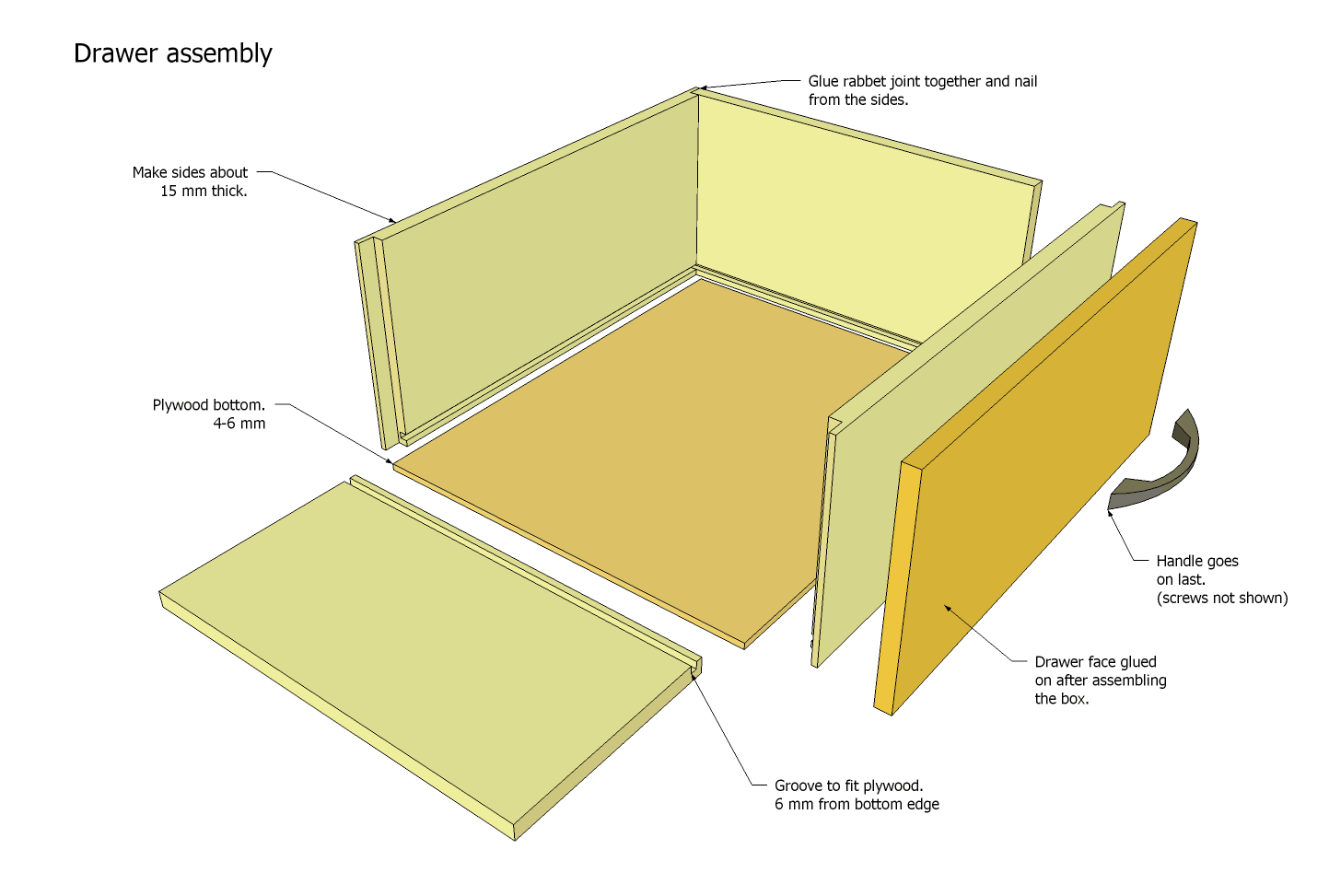 Drawer assembly

Glue rabbet joint together and nail from the sides.

Make sides about 15 mm thick.

Plywood bottom. 4-6 mm

Handle goes on last. (screws not shown)

Drawer face glued on after assembling the box.

Groove to fit plywood. 6 mm from bottom edge