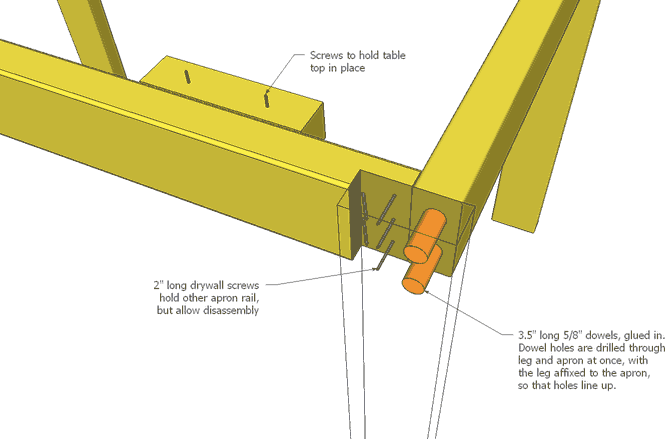 Screws to hold table top in place

2" long drywall screws hold other apron rail, but allow disassembly

3.5" long 5/8" dowels, glued in. Dowel holes are drilled through leg and apron at once, with the leg affixed to the apron, so that holes line up.