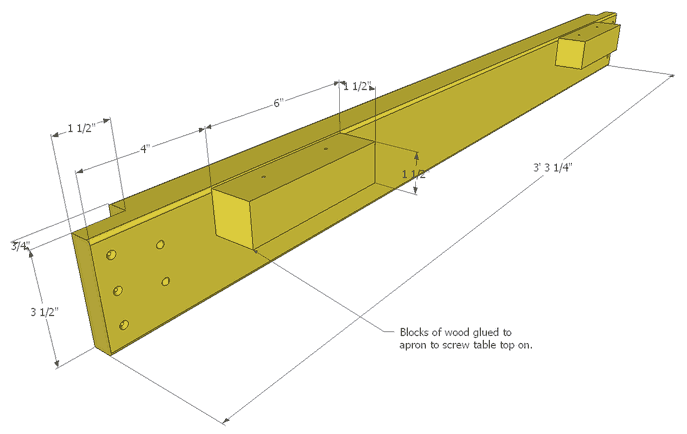 1 1/2"

4"

6"

1 1/2"

1 1/2"

3' 3 1/4"

3/4"

3 1/2"

Blocks of wood glued to apron to screw table top on.