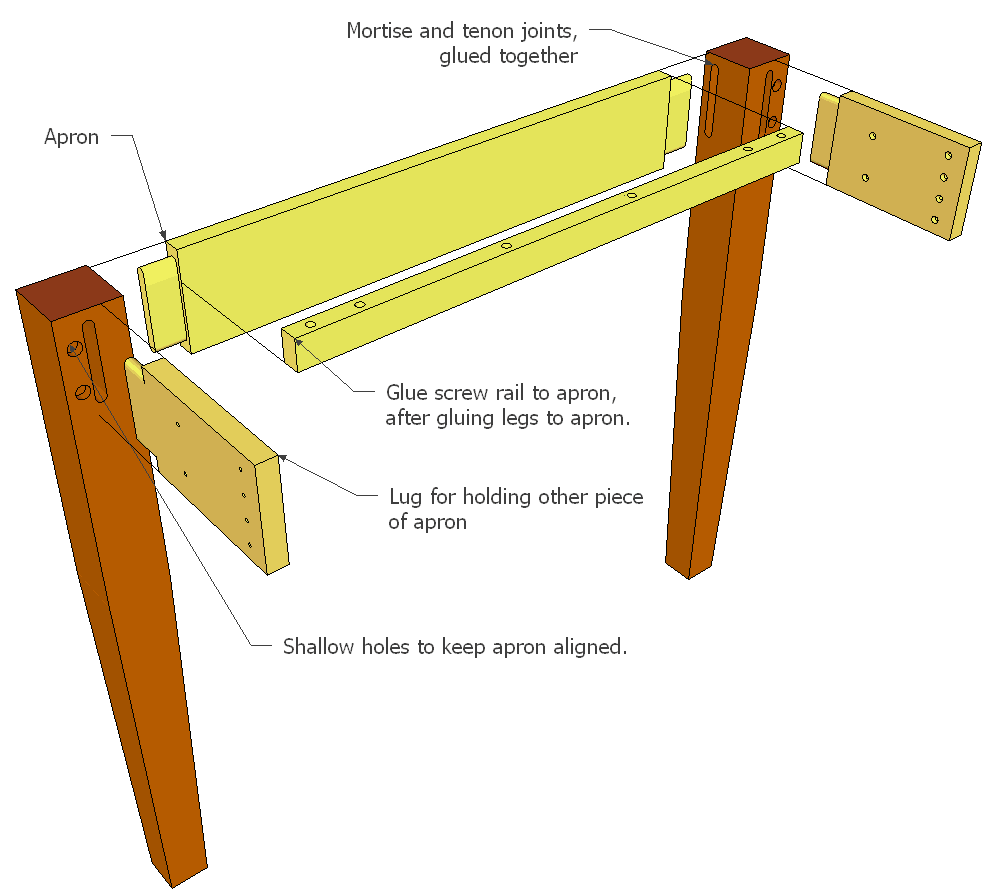 Mortise and tenon joints, glued together

Apron

Glue screw rail to apron, after gluing legs to apron.

Lug for holding other piece of apron

Shallow holes to keep apron aligned.