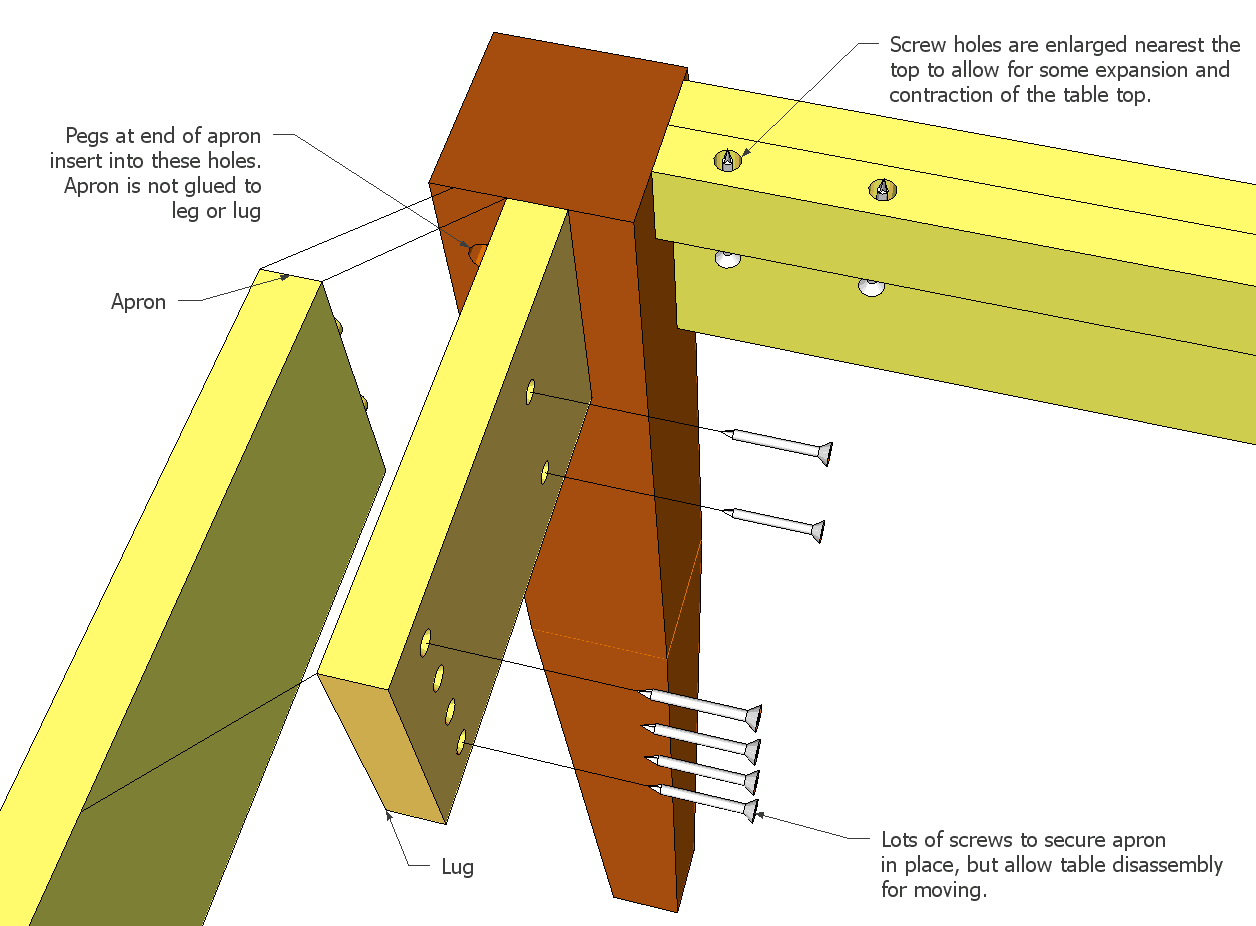 Screw holes are enlarged nearest the top to allow for some expansion and contraction of the table top.

Pegs at end of apron insert into these holes. Apron is not glued to leg or lug

Apron

Lug

Lots of screws to secure apron in place, but allow table disassembly for moving.