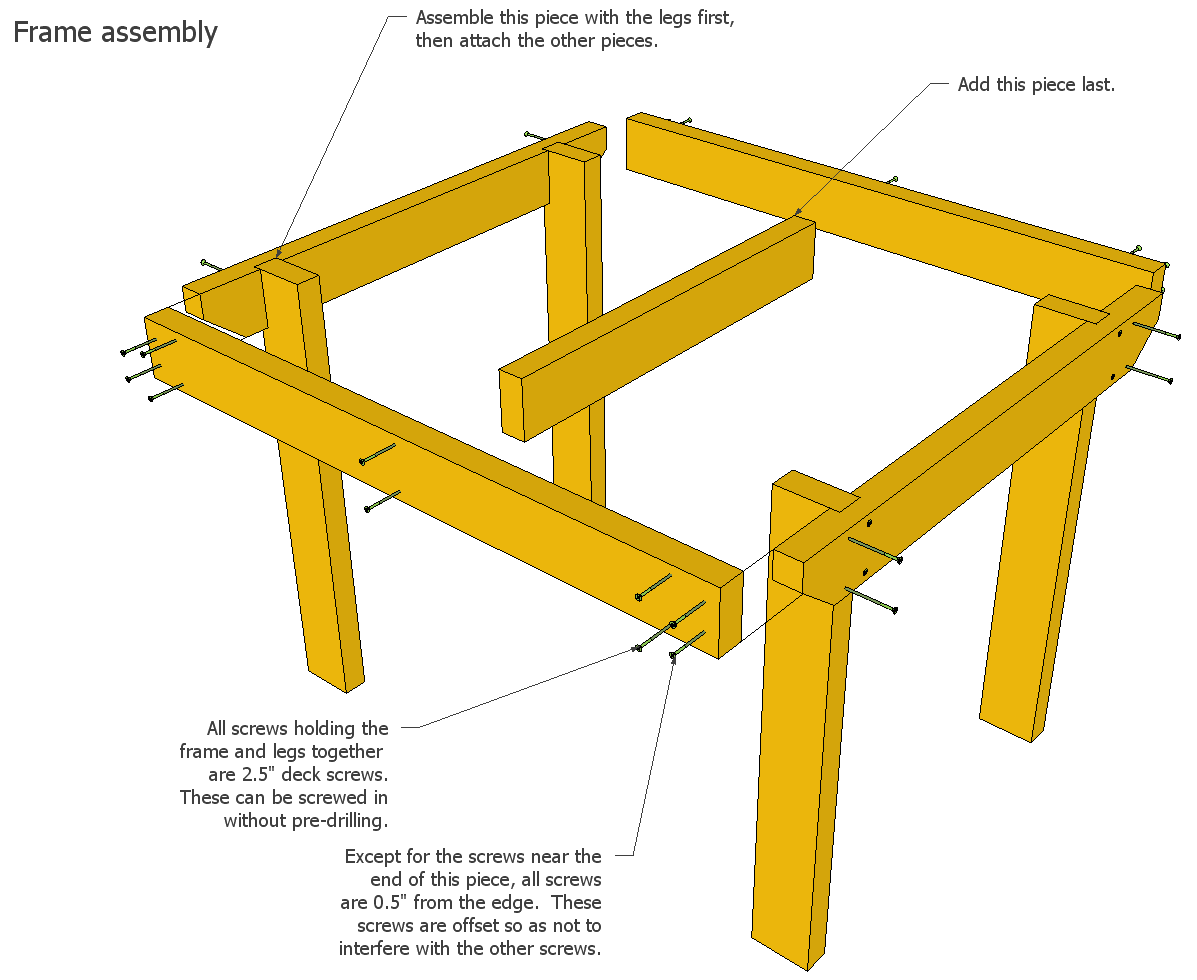 Frame assembly

Assemble this piece with the legs first, then attach the other pieces.

Add this piece last.

All screws holding the frame and legs together are 2.5" deck screws. These can be screwed in without pre-drilling.

Except for the screws near the end of this piece, all screws are 0.5" from the edge. These screws are offset so as not to interfere with the other screws.