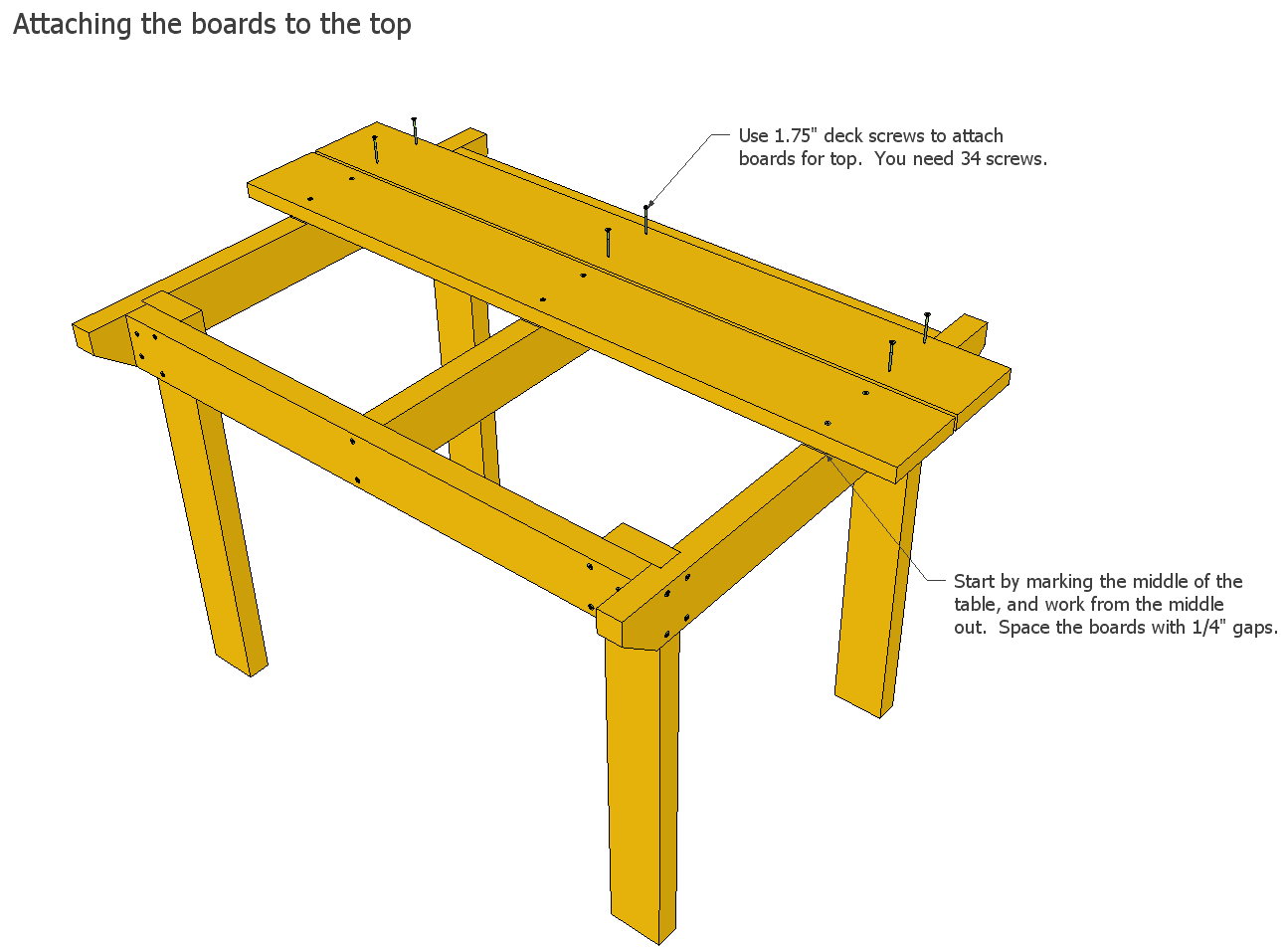 Attaching the boards to the top

Use 1.75" deck screws to attach boards for top.  You need 34 screws.

Start by marking the middle of the table, and work from the middle out.  Space the boards with 1/4" gaps.