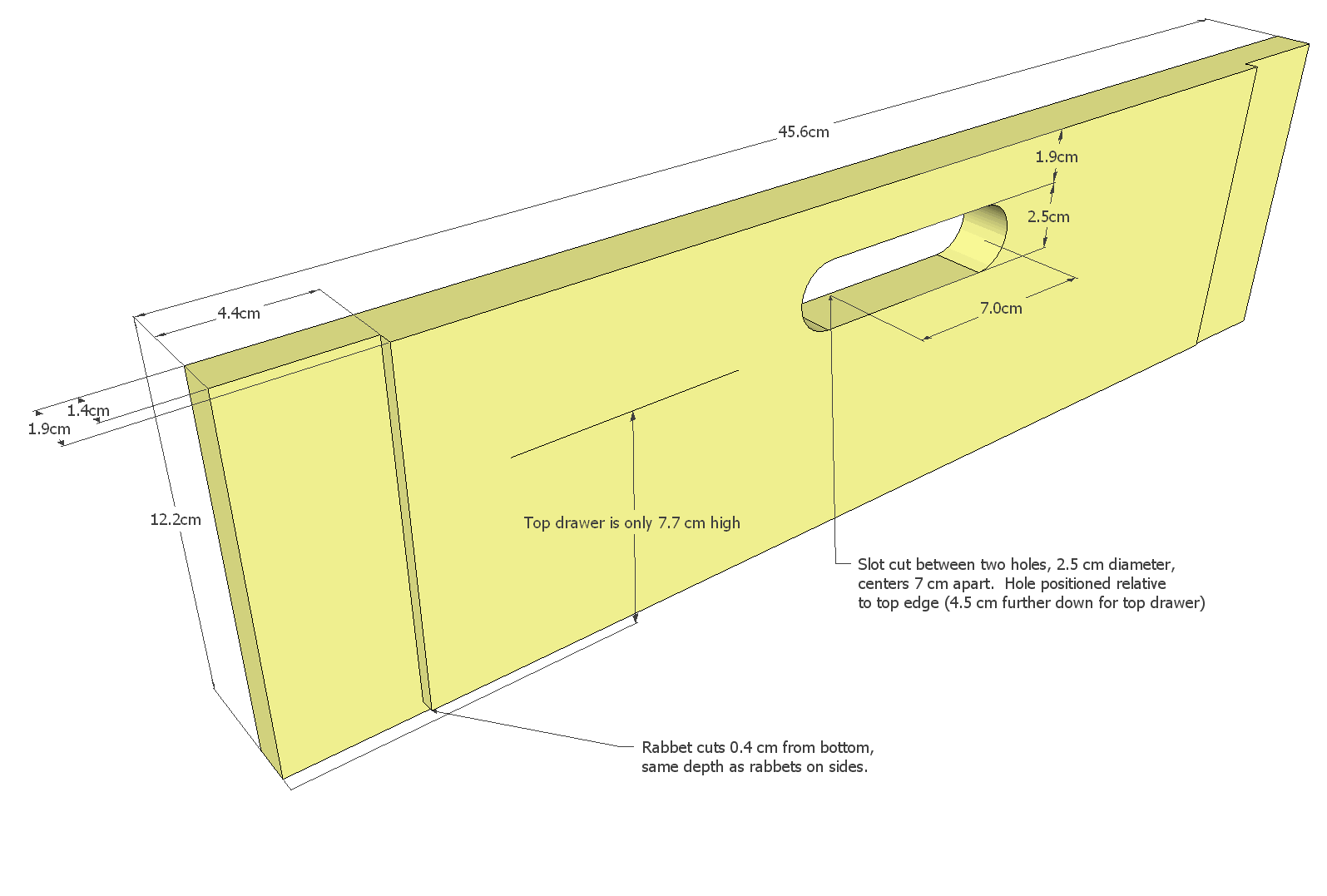 45.6cm

1.9cm

2.5cm

7.0cm

4.4cm

1.4cm

1.9cm

12.2cm

Top drawer is only 7.7 cm high

Slot cut between two holes, 2.5 cm diameter, centers 7 cm apart. Hole positioned relative to top edge (4.5 cm further down for top drawer)

Rabbet cuts 0.4 cm from bottom, same depth as rabbets on sides.