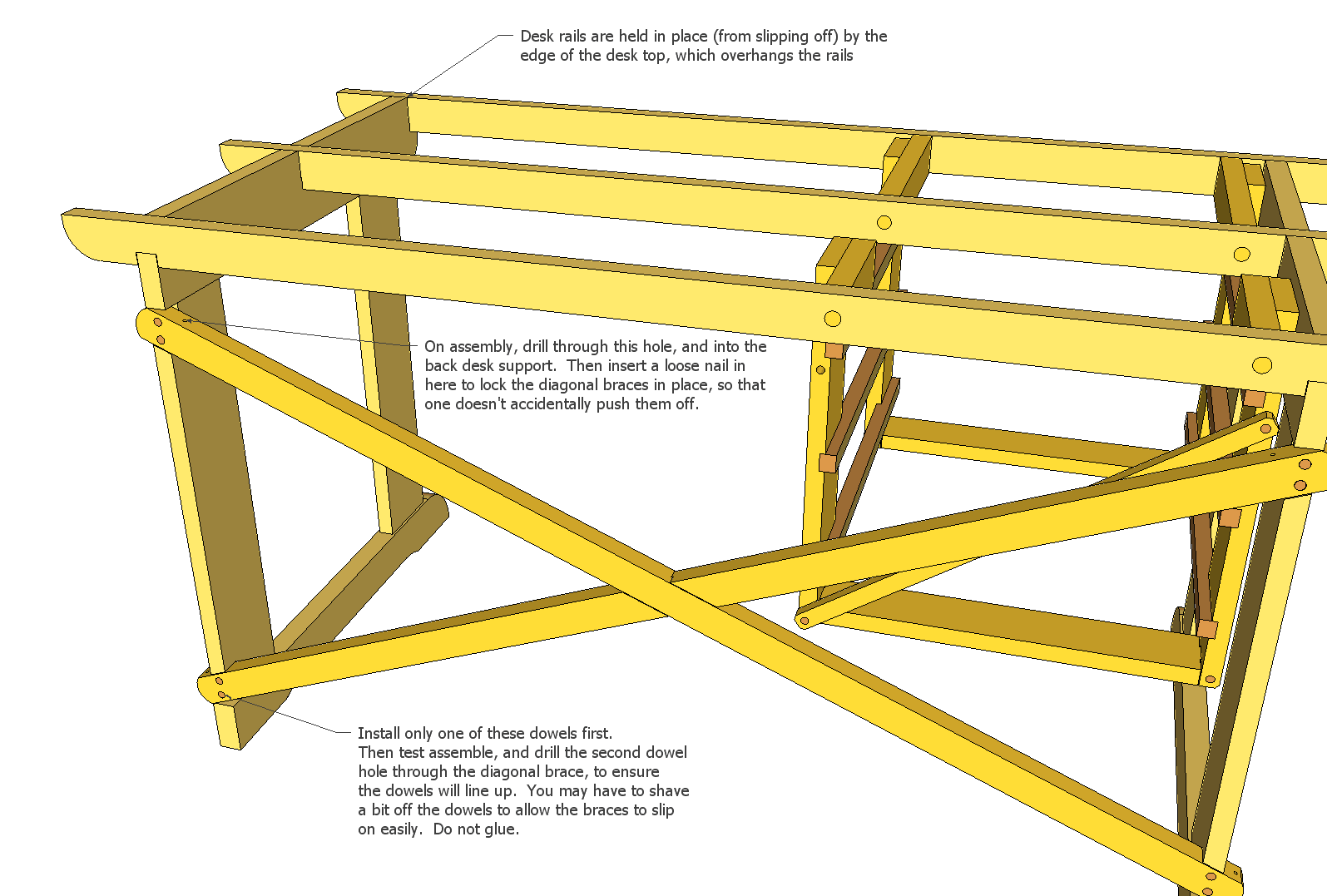 Desk rails are held in place (from slipping off) by the edge of the desk top, which overhangs the rails

On assembly, drill through this hole, and into the back desk support. Then insert a loose nail in here to lock the diagonal braces in place, so that one doesn't accidentally push them off.

Install only one of these dowels first.
Then test assemble, and drill the second dowel hole through the diagonal brace, to ensure the dowels will line up. You may have to shave a bit off the dowels to allow the braces to slip on easily. Do not glue.