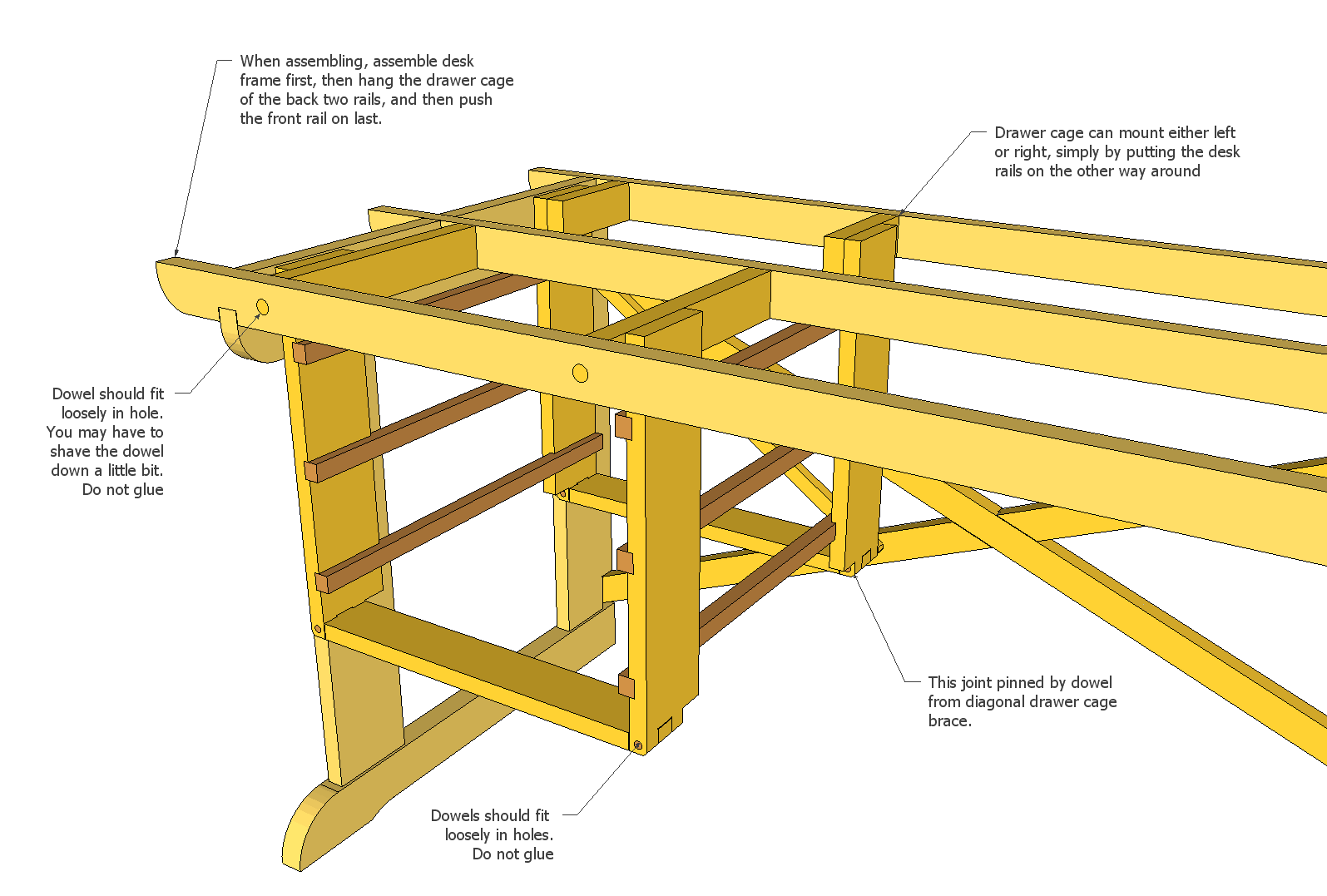 When assembling, assemble desk frame first, then hang the drawer cage of the back two rails, and then push the front rail on last.

Drawer cage can mount either left or right, simply by putting the desk rails on the other way around

Dowel should fit loosely in hole. You may have to shave the dowel down a little bit. Do not glue

This joint pinned by dowel from diagonal drawer cage brace.

Dowels should fit loosely in holes. Do not glue