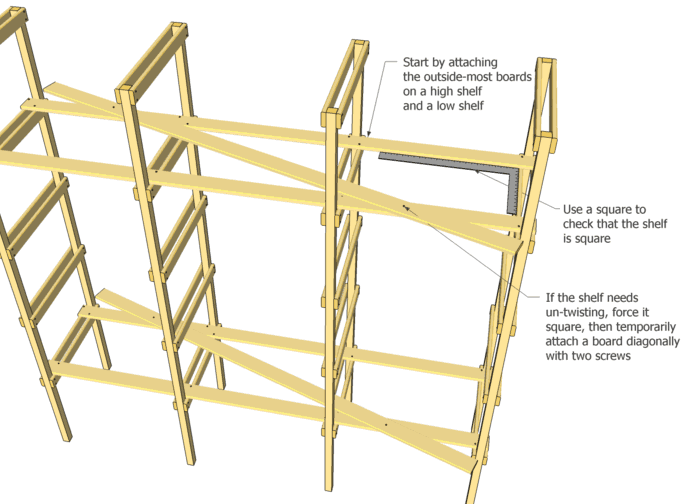 Start by attaching the outside-most boards on a high shelf and a low shelf

Use a square to check that the shelf is square

If the shelf needs un-twisting, force it square, then temporarily attach a board diagonally with two screws