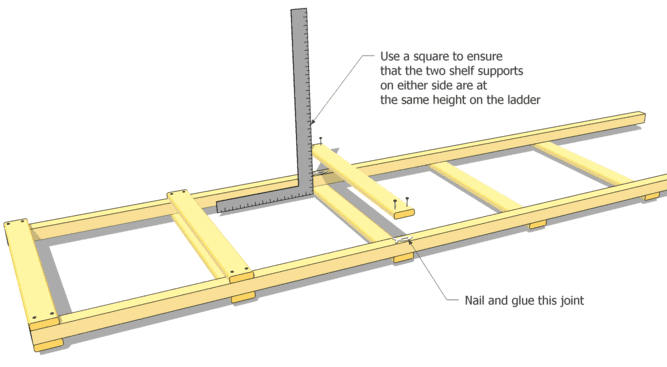 Use a square to ensure that the two shelf supports on either side are at the same height on the ladder

Nail and glue this joint