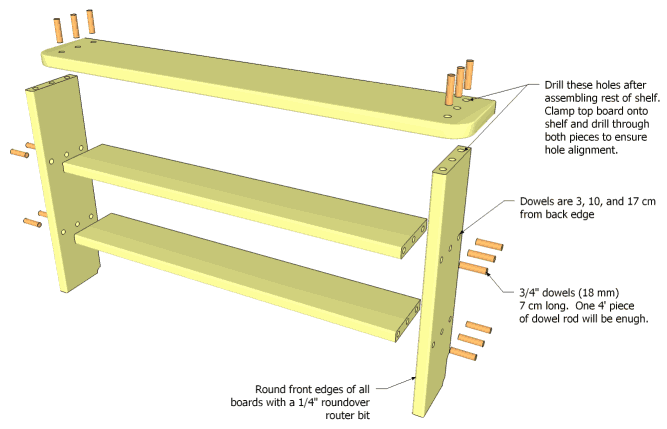 Drill these holes after assembling rest of shelf. Clamp top board onto shelf and drill through both pieces to ensure hole alignment.

Dowels are 3, 10, and 17 cm from back edge

3/4" dowels (18 mm) 7 cm long. One 4' piece of dowel rod will be enugh.

Round front edges of all boards with a 1/4" roundover router bit