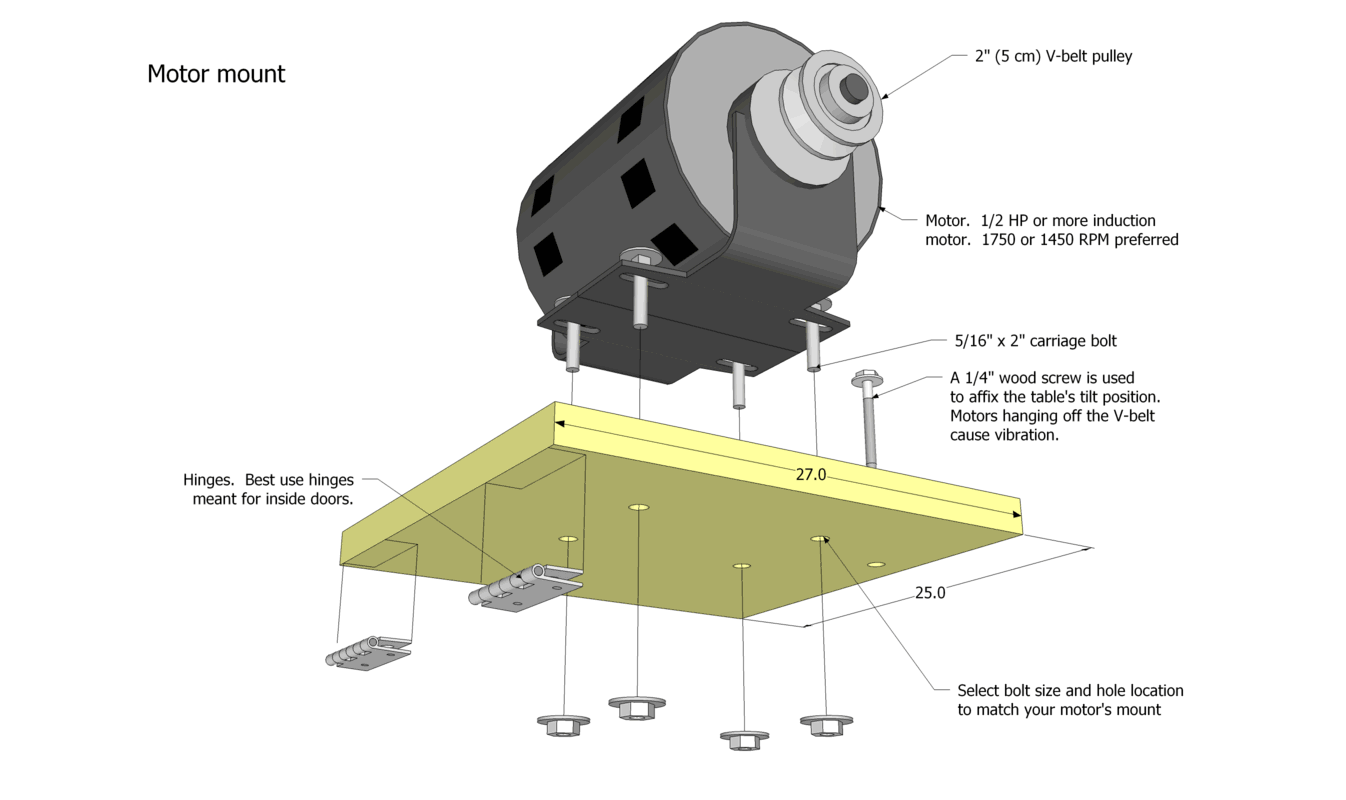 Motor mount

2" (5 cm) V-belt pulley

Motor. 1/2 HP or more induction motor. 1750 or 1450 RPM preferred

5/16" x 2" carriage bolt

A 1/4" wood screw is used to affix the table's tilt position. Motors hanging off the V-belt cause vibration.

Hinges. Best use hinges meant for inside doors.

27.0

25.0

Select bolt size and hole location to match your motor's mount