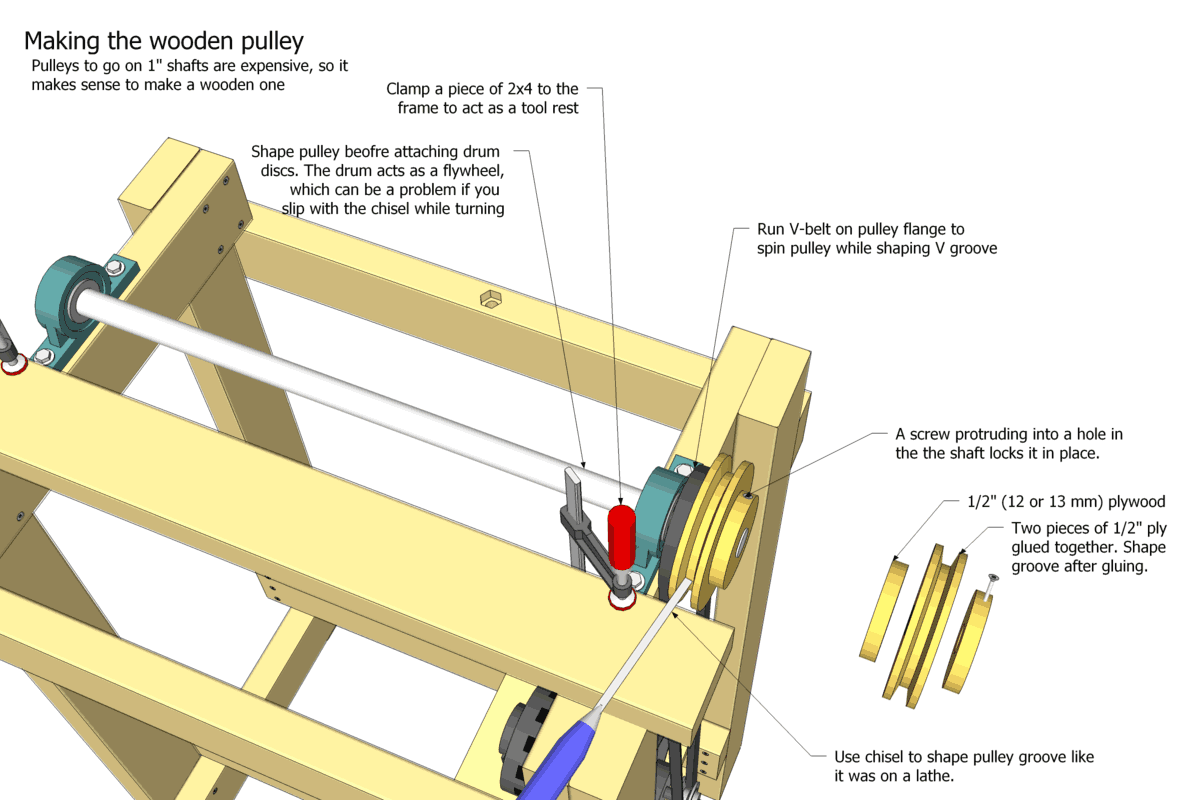 Making the wooden pulley

Pulleys to go on 1" shafts are expensive, so it makes sense to make a wooden one

Clamp a piece of 2x4 to the frame to act as a tool rest

Shape pulley beofre attaching drum discs. The drum acts as a flywheel, which can be a problem if you slip with the chisel while turning

Run V-belt on pulley flange to spin pulley while shaping V groove

A screw protruding into a hole in the the shaft locks it in place.

1/2" (12 or 13 mm) plywood

Two pieces of 1/2" ply glued together. Shape groove after gluing.

Use chisel to shape pulley groove like it was on a lathe.