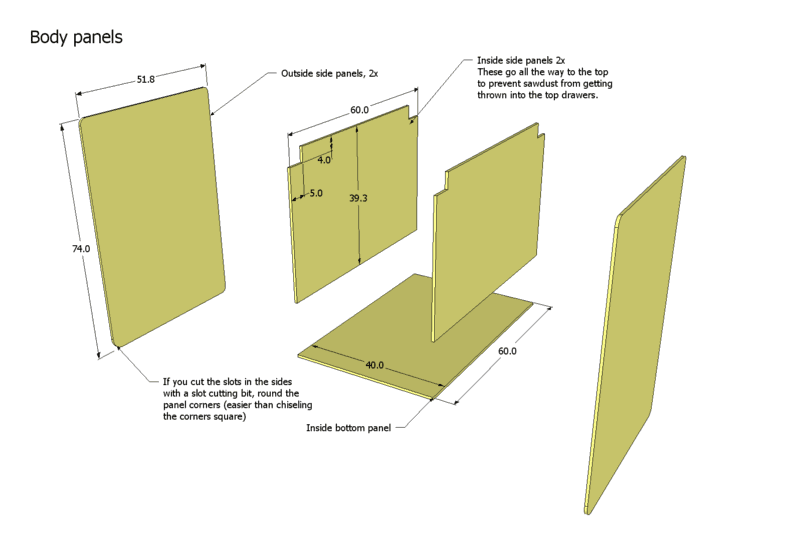 Body panels

51.8

Outside side panels, 2x

Inside side panels 2x
These go all the way to the top to prevent sawdust from getting thrown into the top drawers.

60.0

4.0

5.0

39.3

74.0

40.0

60.0

If you cut the slots in the sides with a slot cutting bit, round the panel corners (easier than chiseling the corners square)

Inside bottom panel