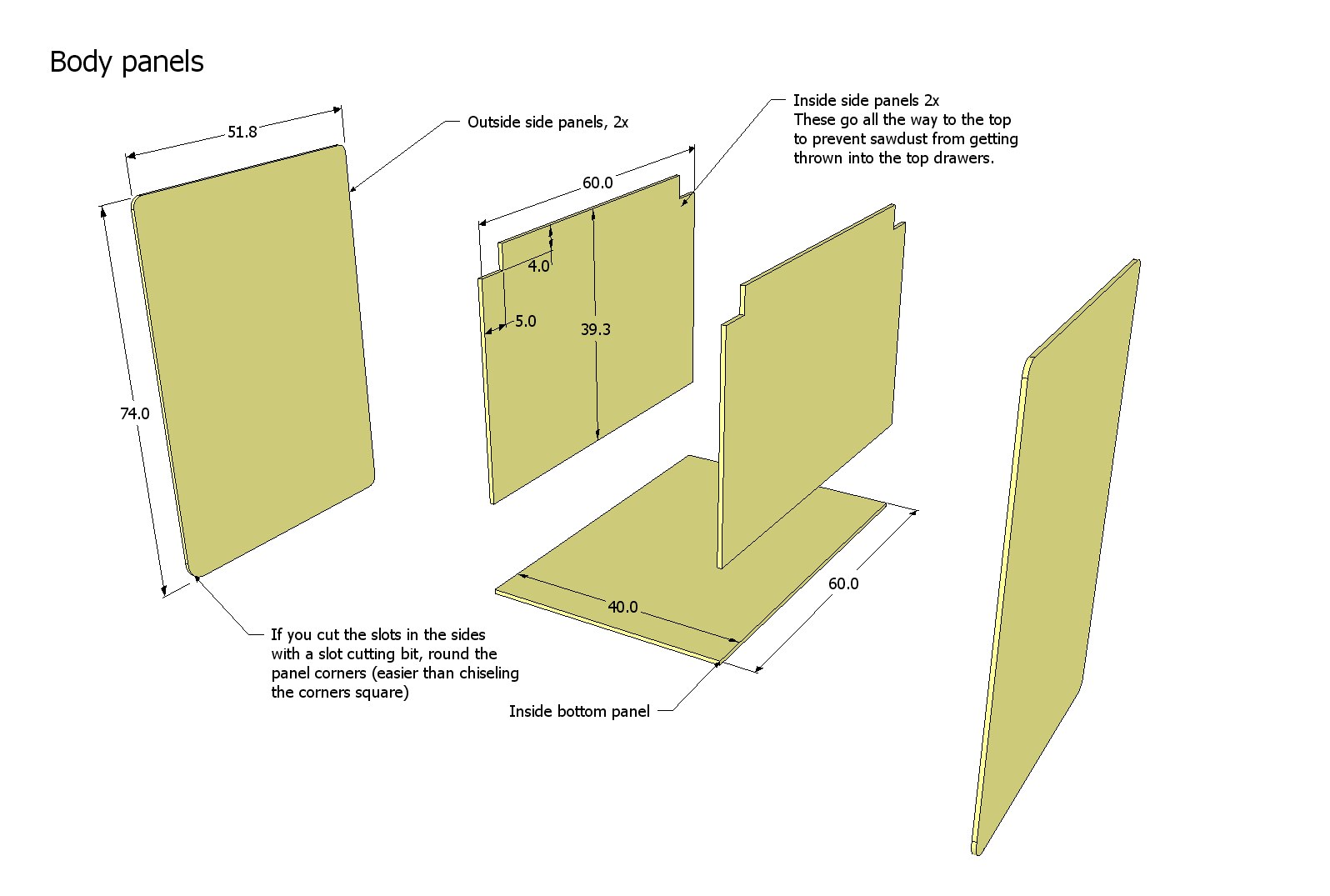 Body panels

51.8

Outside side panels, 2x

Inside side panels 2x
These go all the way to the top to prevent sawdust from getting thrown into the top drawers.

60.0

4.0

5.0

39.3

74.0

40.0

60.0

If you cut the slots in the sides with a slot cutting bit, round the panel corners (easier than chiseling the corners square)

Inside bottom panel