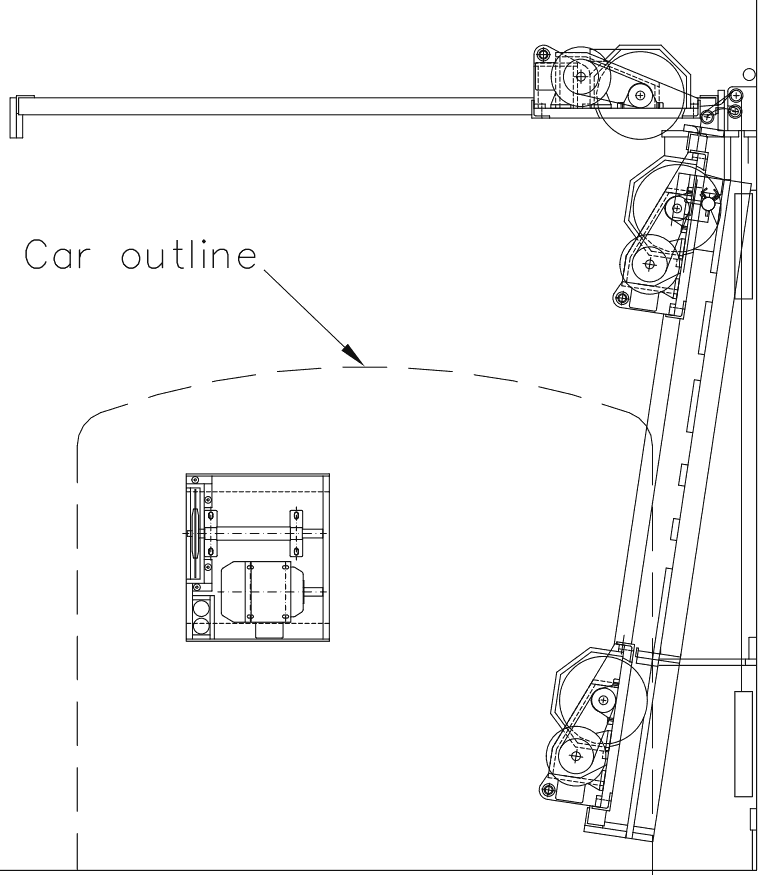 Car outline