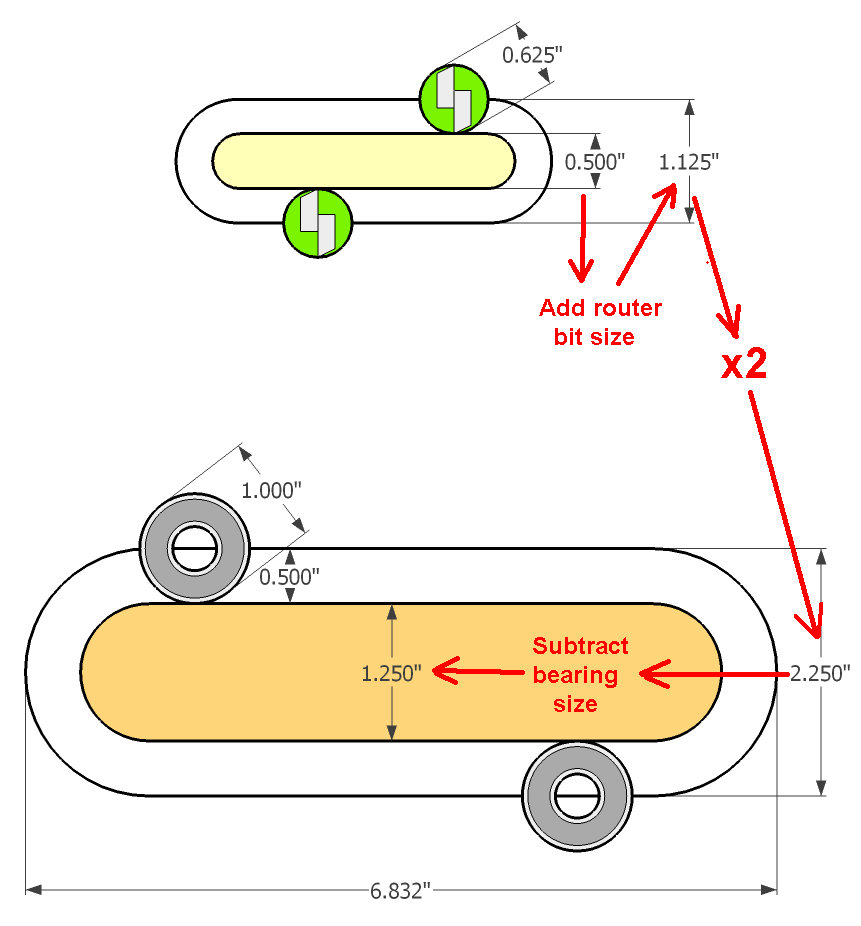 0.625"

0.500"

1.125"

Add router bit size

x2

1.000"

0.500"

1.250"

Subtract bearing size

2.250"

6.832"