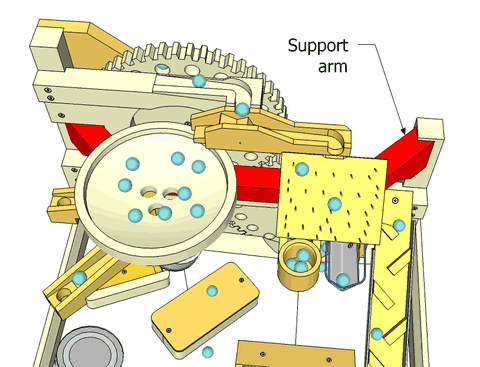 Support arm