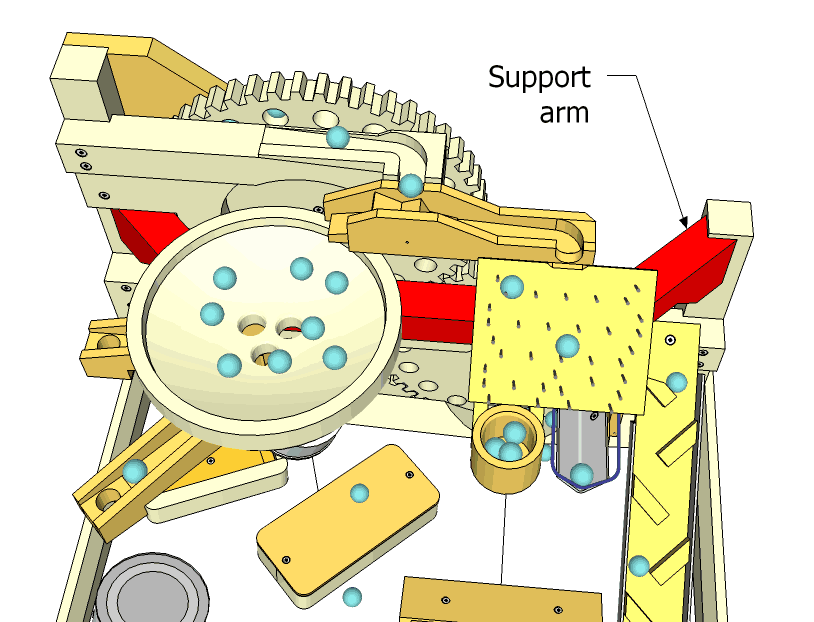 Support arm