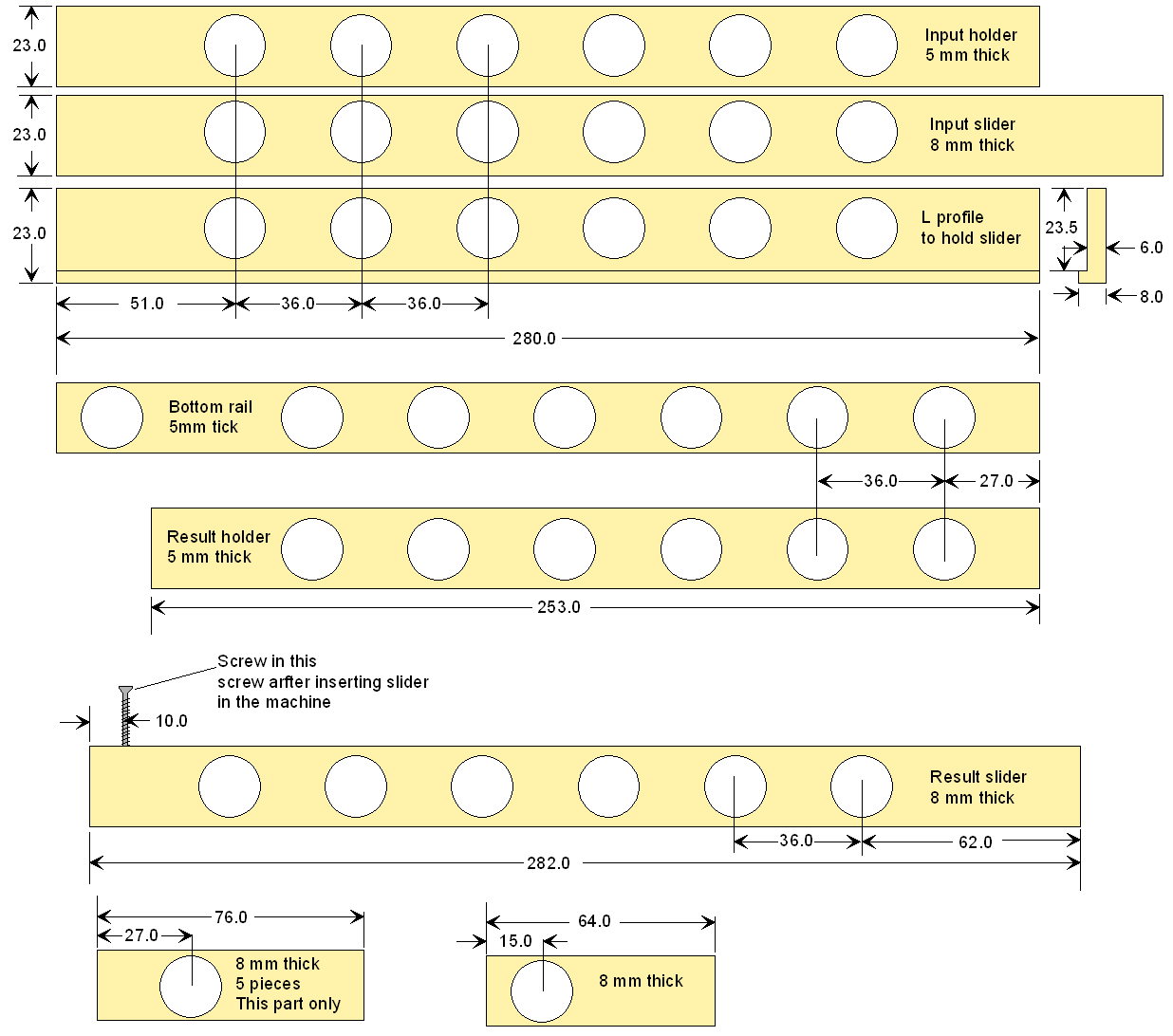 23.0

Input holder
5 mm thick

23.0

Input slider
8 mm thick

23.0

L profile
to hold slider

23.5

6.0

8.0

51.0

36.0

36.0

280.0

Bottom rail
5mm tick

36.0

27.0

Result holder
5 mm thick

253.0

Screw in this
screw arfter inserting slider
in the machine

10.0

Result slider
8 mm thick

36.0

62.0

282.0

76.0

27.0

8 mm thick
5 pieces
This part only

64.0

15.0

8 mm thick