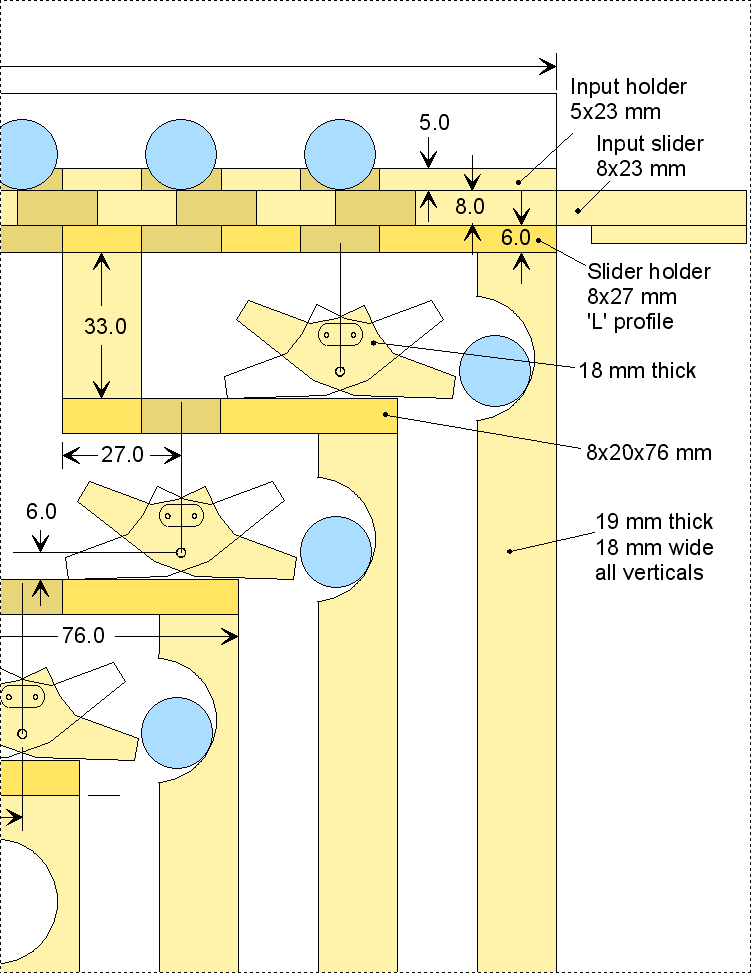 Input holder
5x23 mm

5.0

Input slider
8x23 mm

8.0

6.0

Slider holder
8x27 mm
'L' profile

33.0

18 mm thick

8x20x76 mm

27.0

6.0

19 mm thick
18 mm wide
all verticals

76.0