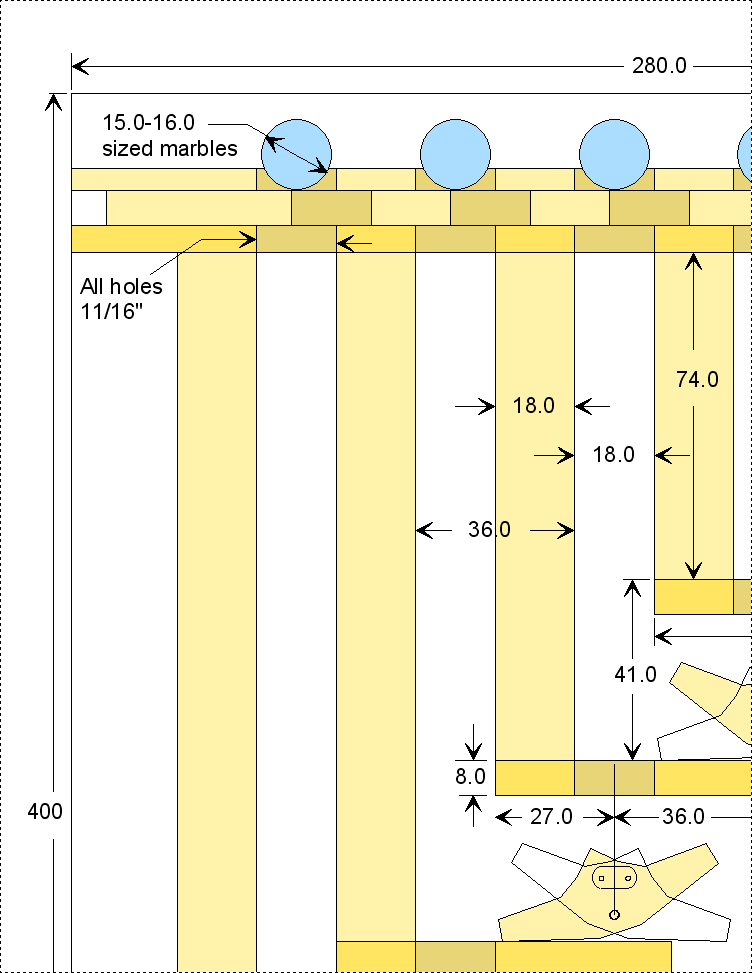 280.0

15.0-16.0 sized marbles

All holes 11/16"

74.0

18.0

18.0

36.0

41.0

8.0

27.0

36.0

400