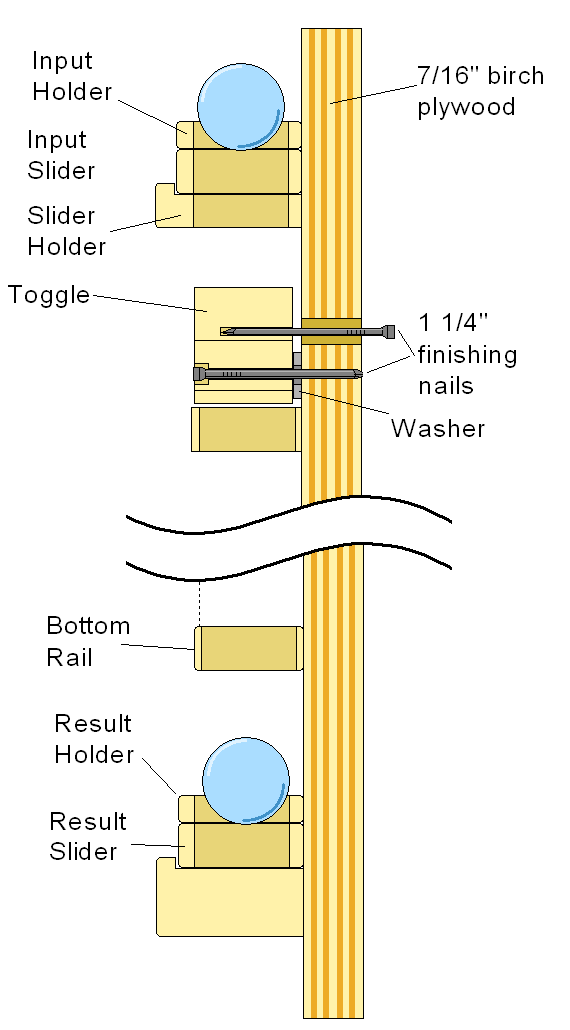 Input Holder

7/16" birch plywood

Input Slider

Slider Holder

Toggle

1 1/4" finishing nails

Washer

Bottom Rail

Result Holder

Result Slider