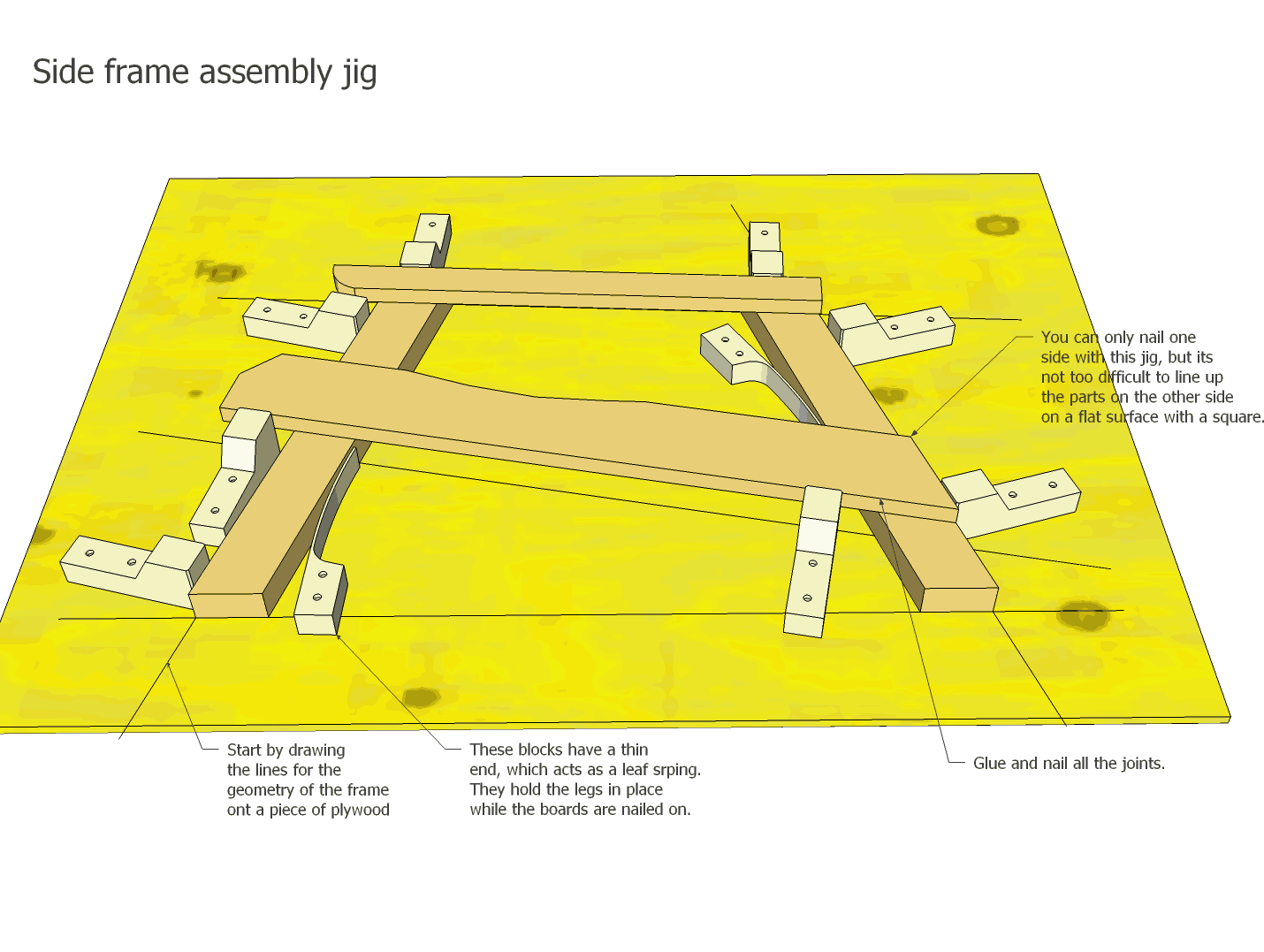 Side frame assembly jig

You can only nail one side with this jig, but its not too difficult to line up the parts on the other side on a flat surface with a square.

Start by drawing the lines for the geometry of the frame ont a piece of plywood

These blocks have a thin end, which acts as a leaf srping. They hold the legs in place while the boards are nailed on.

Glue and nail all the joints.