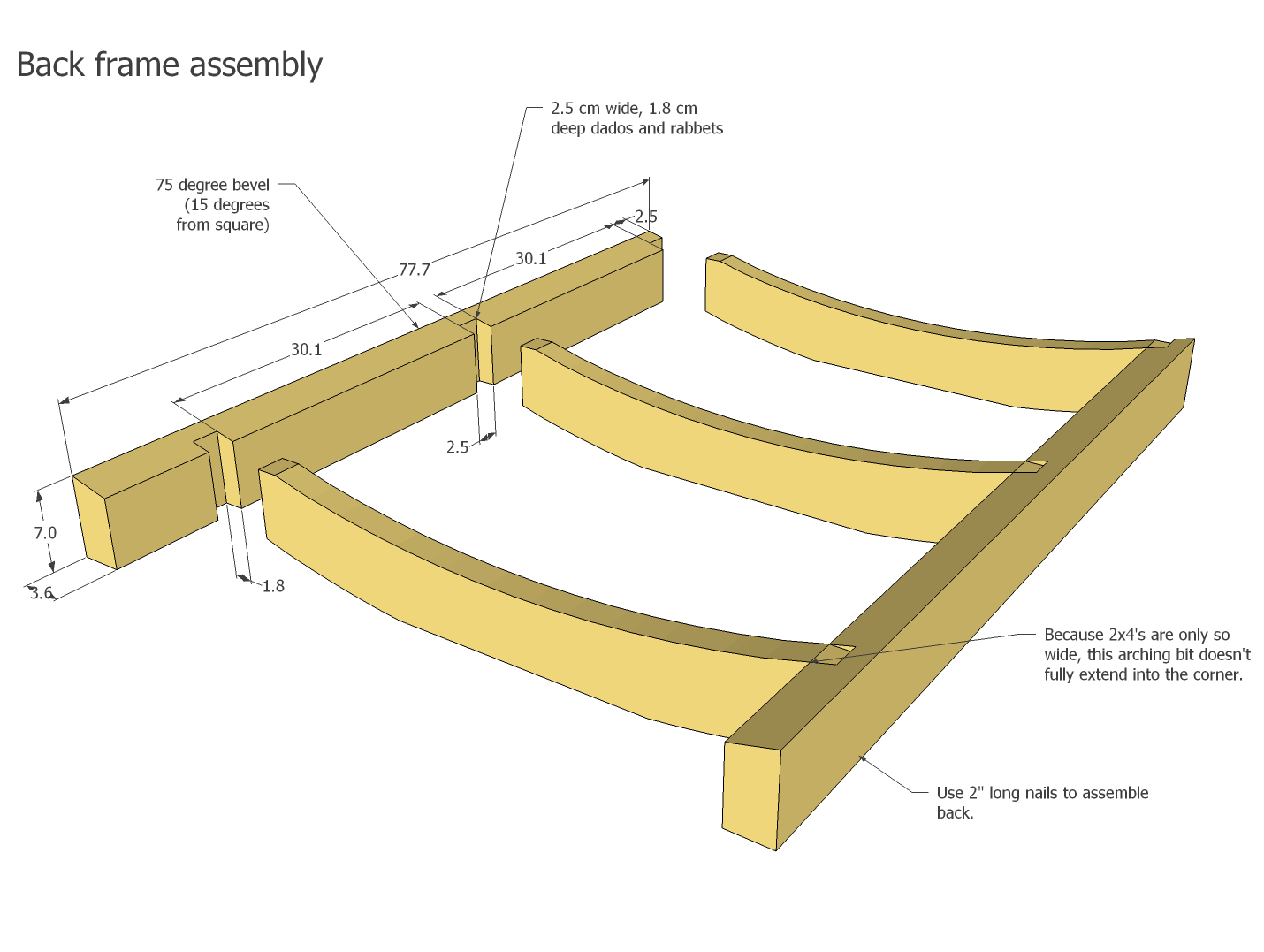 Back frame assembly

2.5 cm wide, 1.8 cm deep dados and rabbets

75 degree bevel (15 degrees from square)

2.5

30.1

77.7

30.1

2.5

7.0

3.6

1.8

Because 2x4's are only so wide, this arching bit doesn't fully extend into the corner.

Use 2" long nails to assemble back.