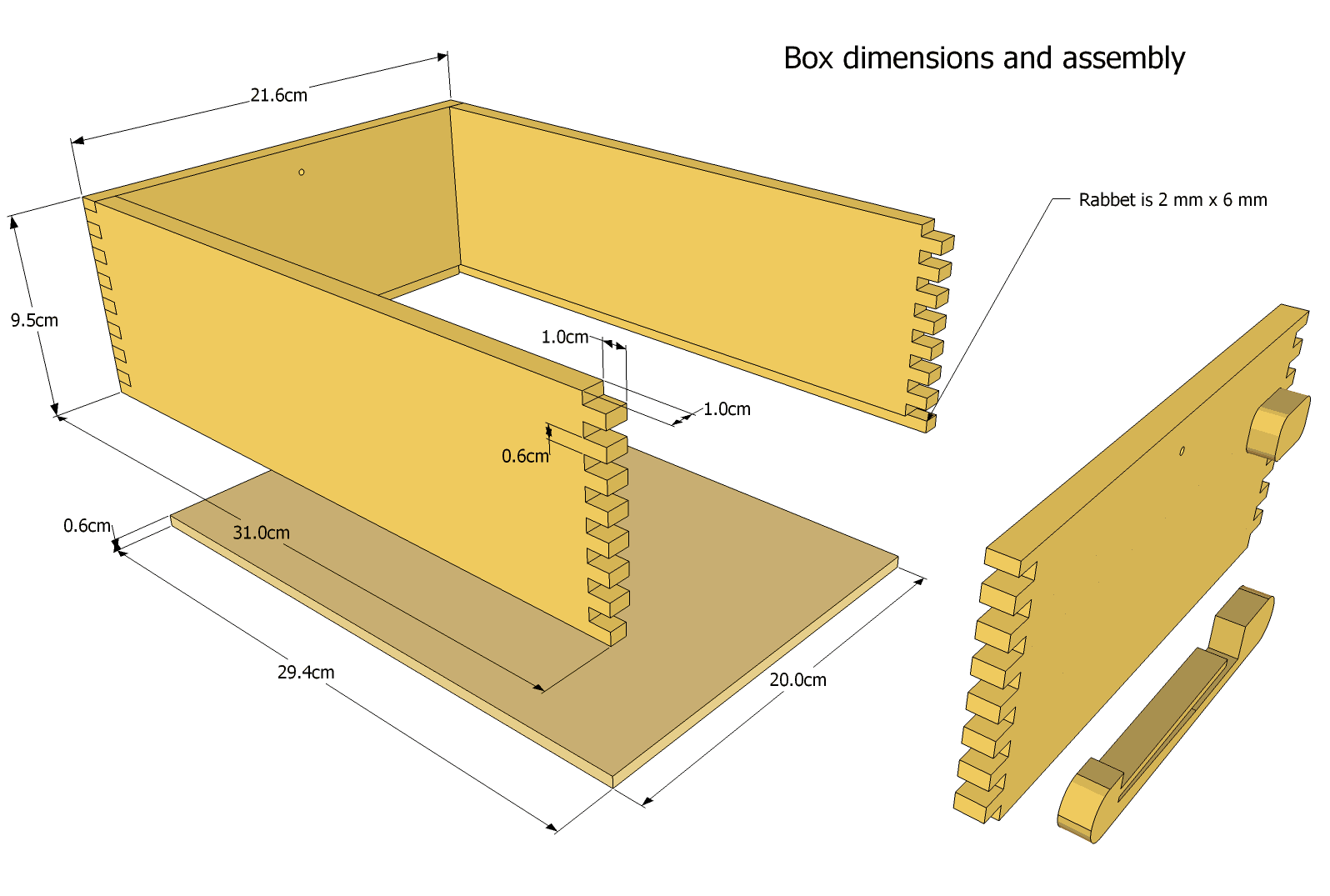 Box dimensions and assembly

21.6cm

Rabbet is 2 mm x 6 mm

9.5cm

1.0cm

1.0cm

0.6cm

0.6cm

31.0cm

29.4cm

20.0cm