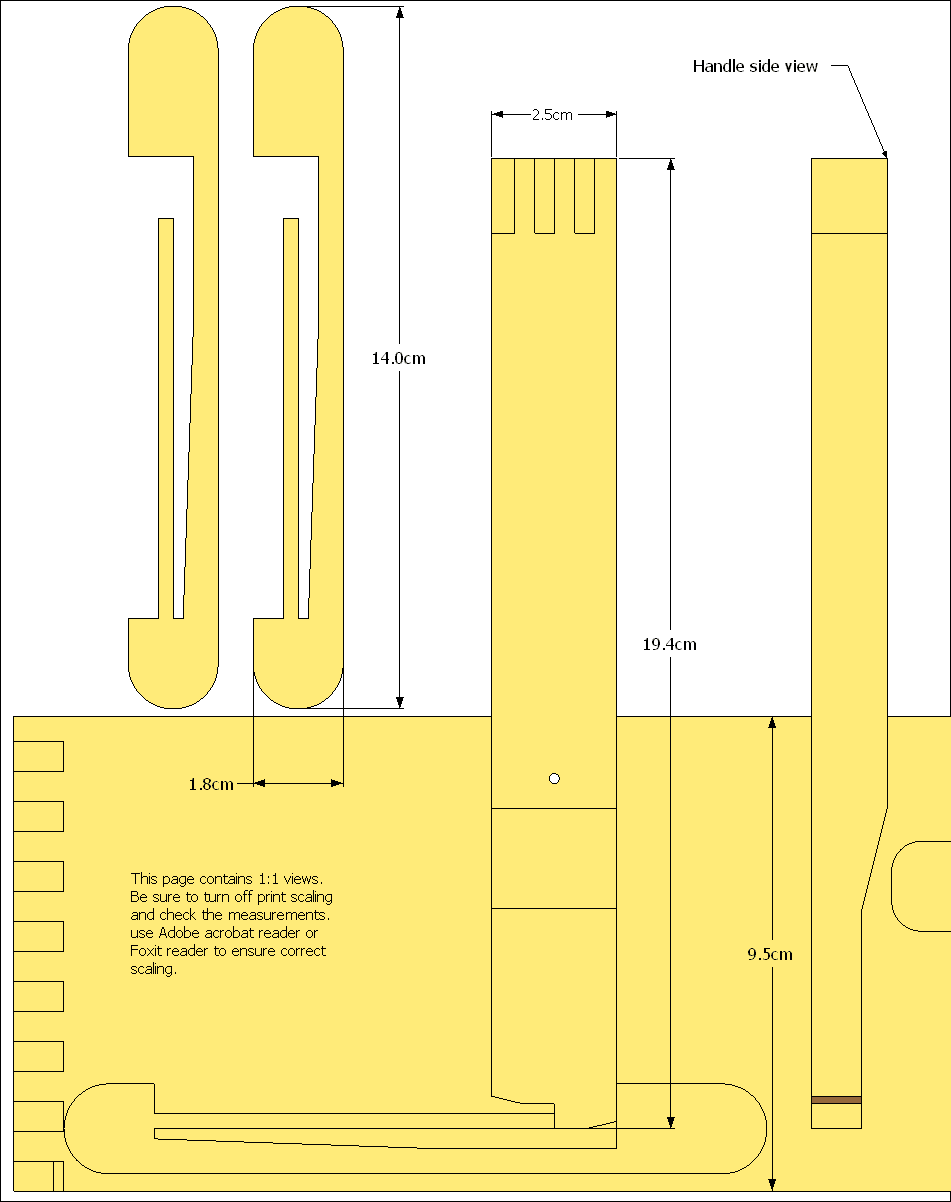 Handle side view

2.5cm

14.0cm

19.4cm

1.8cm

This page contains 1:1 views. Be sure to turn off print scaling and check the measurements. use Adobe acrobat reader or Foxit reader to ensure correct scaling.

9.5cm