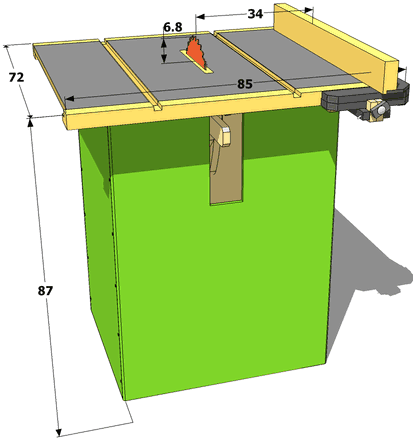 34
6.8
72
85
87