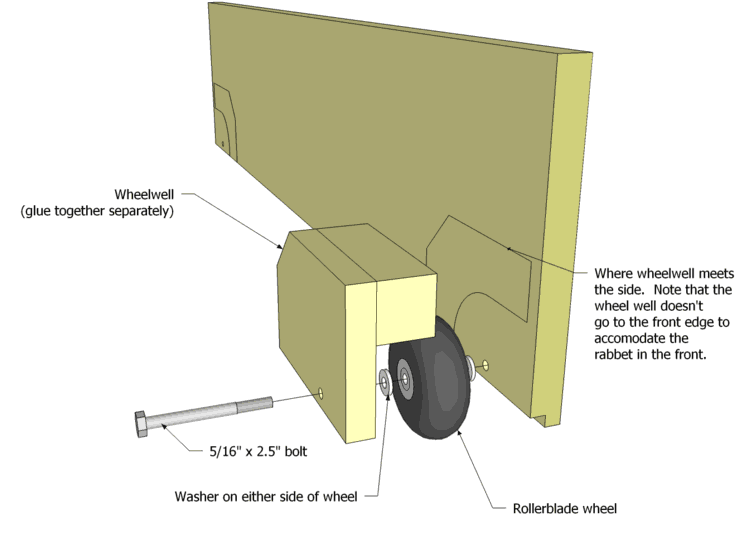 Wheelwell
(glue together separately)

Where wheelwell meets the side. Note that the wheel well doesn't go to the front edge to accomodate the rabbet in the front.

5/16" x 2.5" bolt

Washer on either side of wheel

Rollerblade wheel