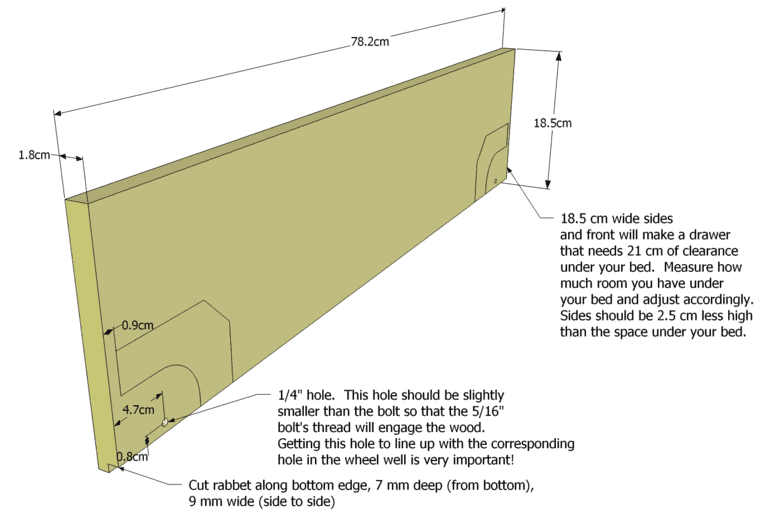 78.2cm

1.8cm

18.5cm

18.5 cm wide sides and front will make a drawer that needs 21 cm of clearance under your bed. Measure how much room you have under your bed and adjust accordingly. Sides should be 2.5 cm less high than the space under your bed.

0.9cm

4.7cm

0.8cm

1/4" hole. This hole should be slightly smaller than the bolt so that the 5/16" bolt's thread will engage the wood. Getting this hole to line up with the corresponding hole in the wheel well is very important!

Cut rabbet along bottom edge, 7 mm deep (from bottom), 9 mm wide (side to side)