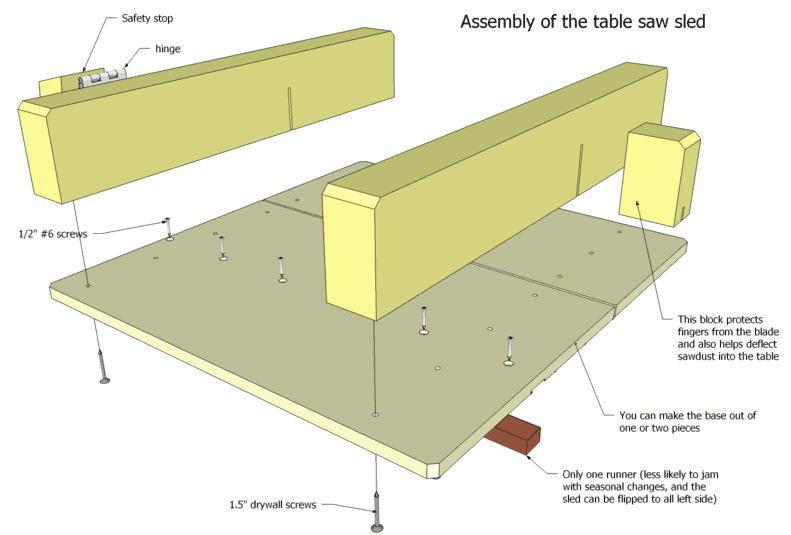 Assembly of the table saw sled

Safety stop

hinge

1/2" #6 screws

This block protects fingers from the blade and also helps deflect sawdust into the table

You can make the base out of one or two pieces

Only one runner (less likely to jam with seasonal changes, and the sled can be flipped to all left side)

1.5" drywall screws