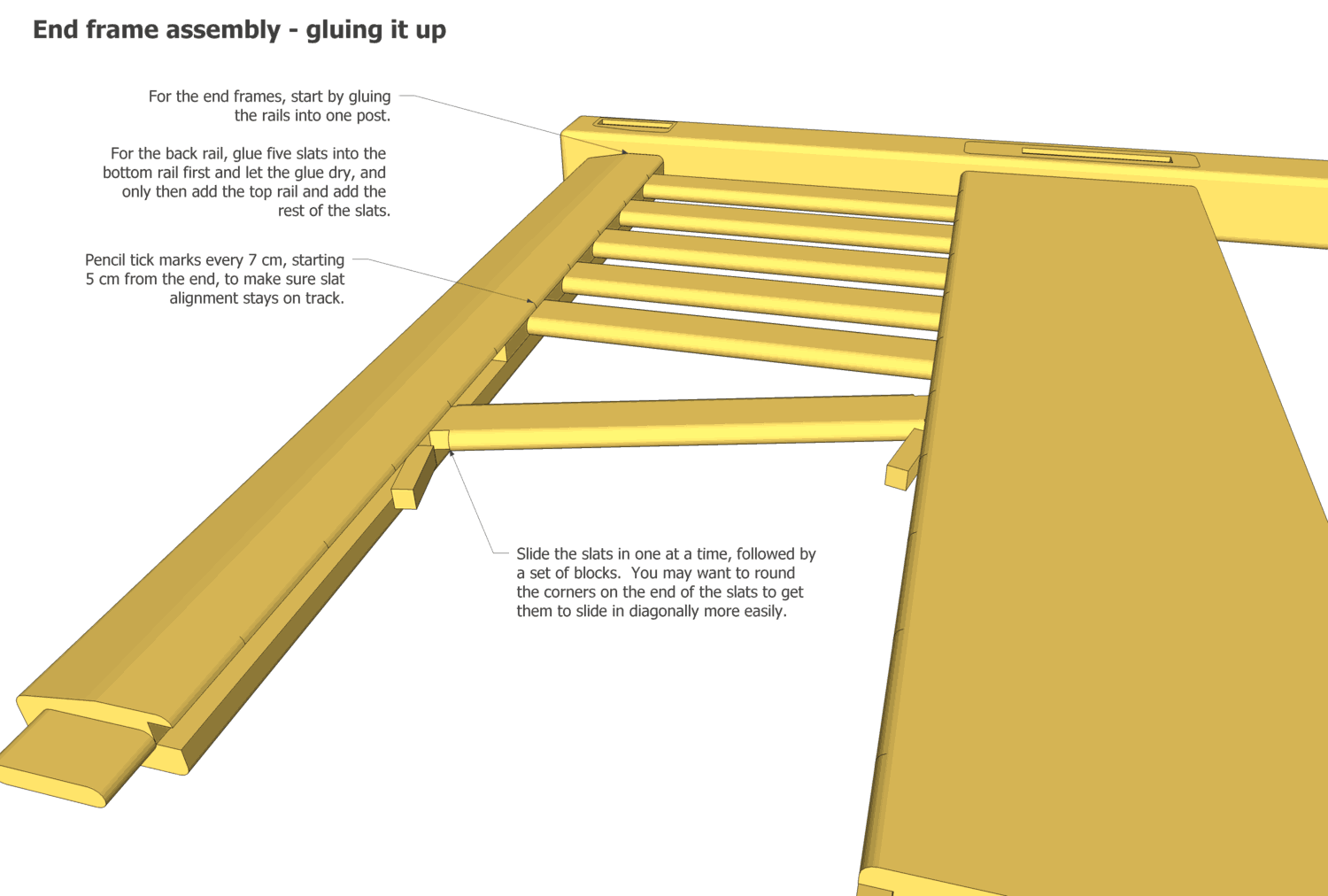 End frame assembly - gluing it up

For the end frames, start by gluing the rails into one post.

For the back rail, glue five slats into the bottom rail first and let the glue dry, and only then add the top rail and add the rest of the slats.

Pencil tick marks every 7 cm, starting 5 cm from the end, to make sure slat alignment stays on track.

Slide the slats in one at a time, followed by a set of blocks. You may want to round the corners on the end of the slats to get them to slide in diagonally more easily.