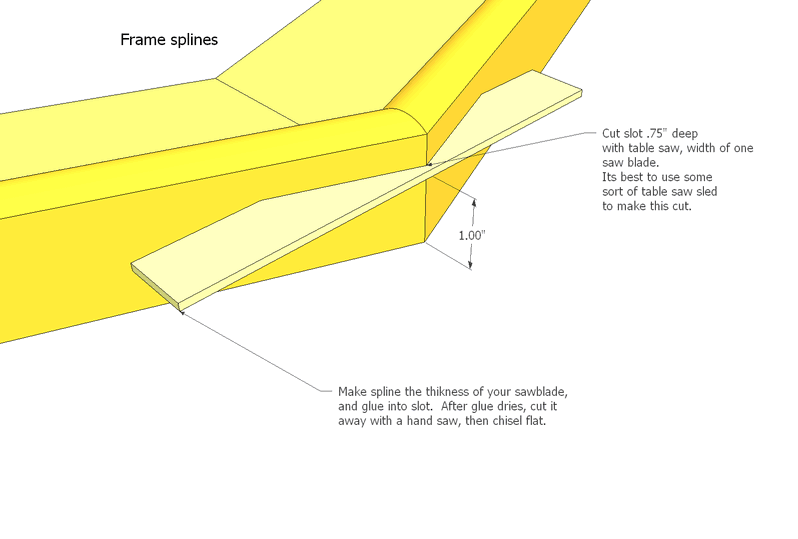 Frame splines

Cut slot .75" deep with table saw, width of one saw blade.
Its best to use some sort of table saw sled to make this cut.

1.00"

Make spline the thikness of your sawblade, and glue into slot.  After glue dries, cut it away with a hand saw, then chisel flat.