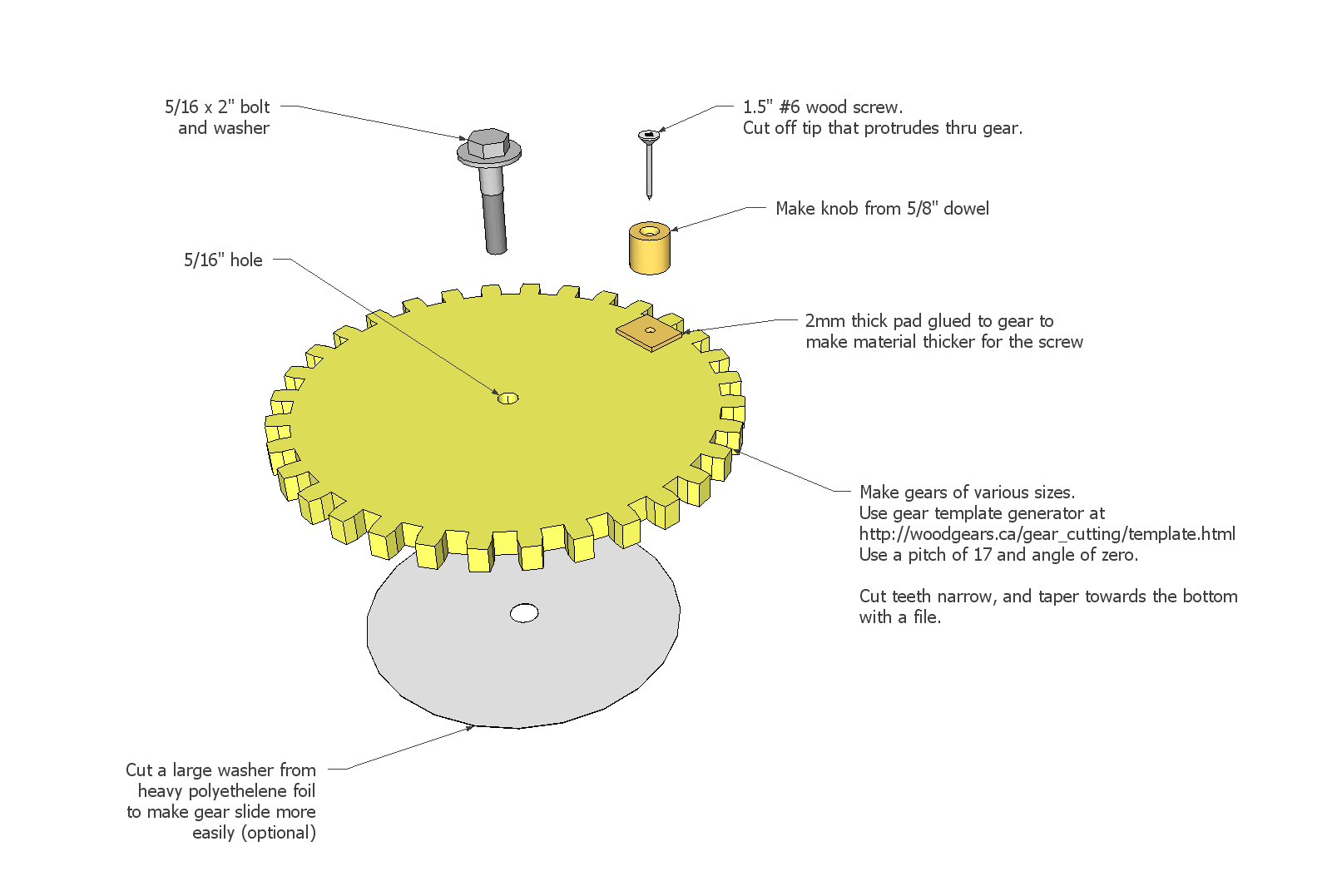 5/16 x 2" bolt
and washer

1.5" #6 wood screw.
Cut off tip that protrudes thru gear.

Make knob from 5/8" dowel

5/16" hole

2mm thick pad glued to gear to
make material thicker for the screw

Make gears of various sizes.
Use gear template generator at
http://woodgears.ca/gear_cutting/template.html
Use a pitch of 17 and angle of zero.

Cut teeth narrow, and taper towards the bottom
with a file.

Cut a large washer from
heavy polyethelene foil
to make gear slide more
easily (optional)