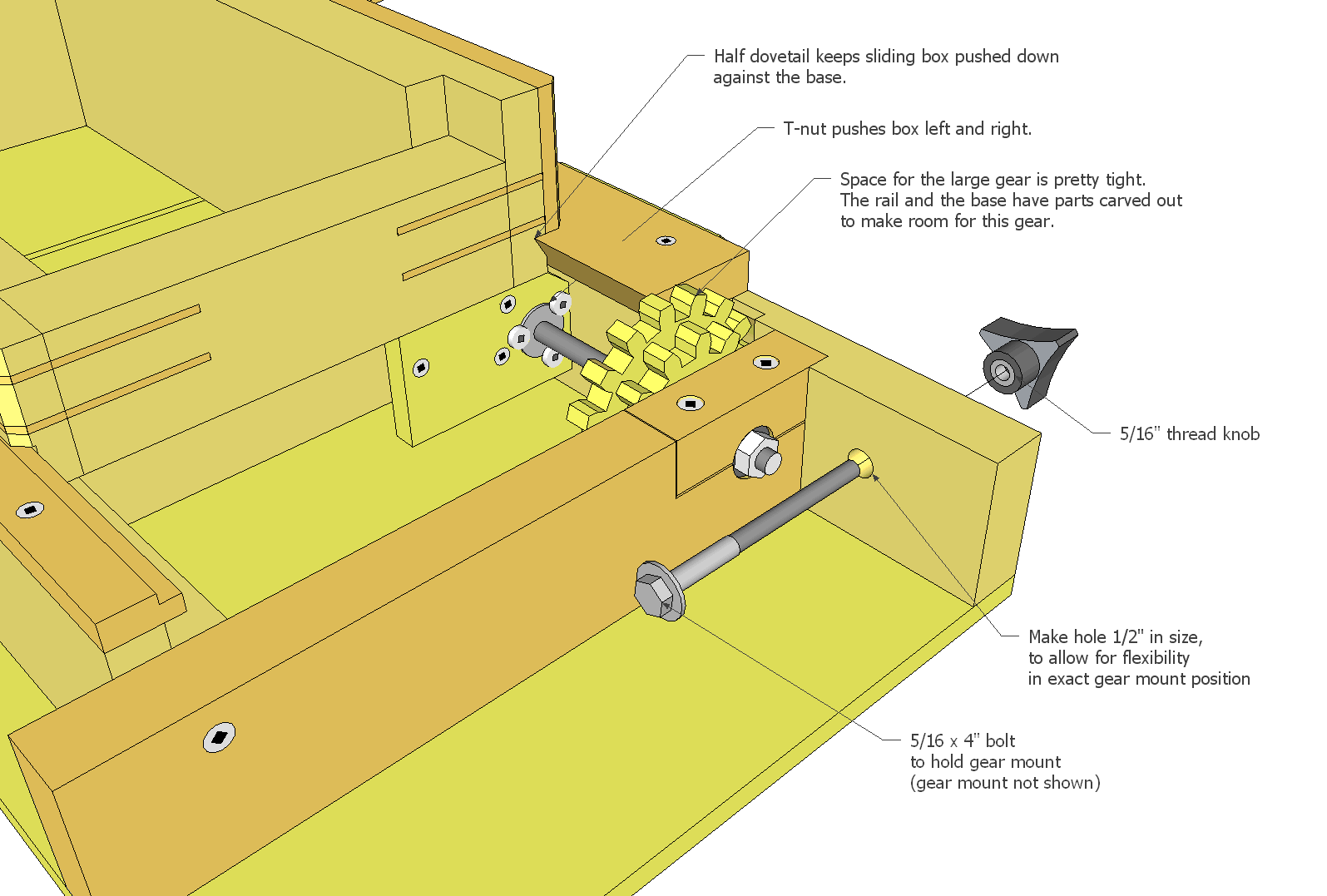 Half dovetail keeps sliding box pushed down against the base.

T-nut pushes box left and right.

Space for the large gear is pretty tight.
The rail and the base have parts carved out to make room for this gear.

5/16" thread knob

Make hole 1/2" in size, to allow for flexibility in exact gear mount position

5/16 x 4" bolt to hold gear mount (gear mount not shown)