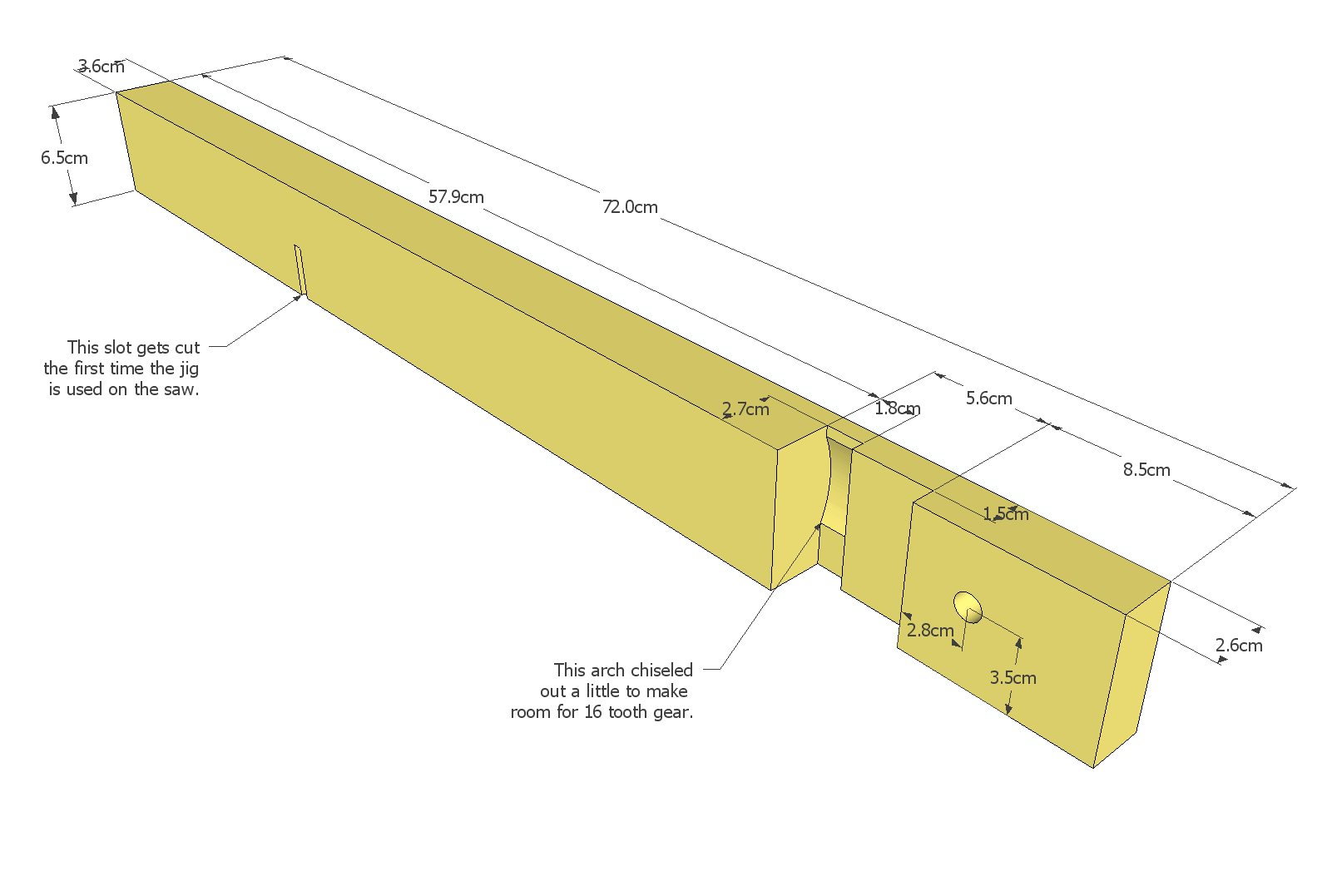 3.6cm
6.5cm
57.9cm
72.0cm
This slot gets cut the first time the jig is used on the saw.
2.7cm
1.8cm
5.6cm
8.5cm
1.5cm
2.8cm
3.5cm
2.6cm
This arch chiseled out a little to make room for 16 tooth gear.