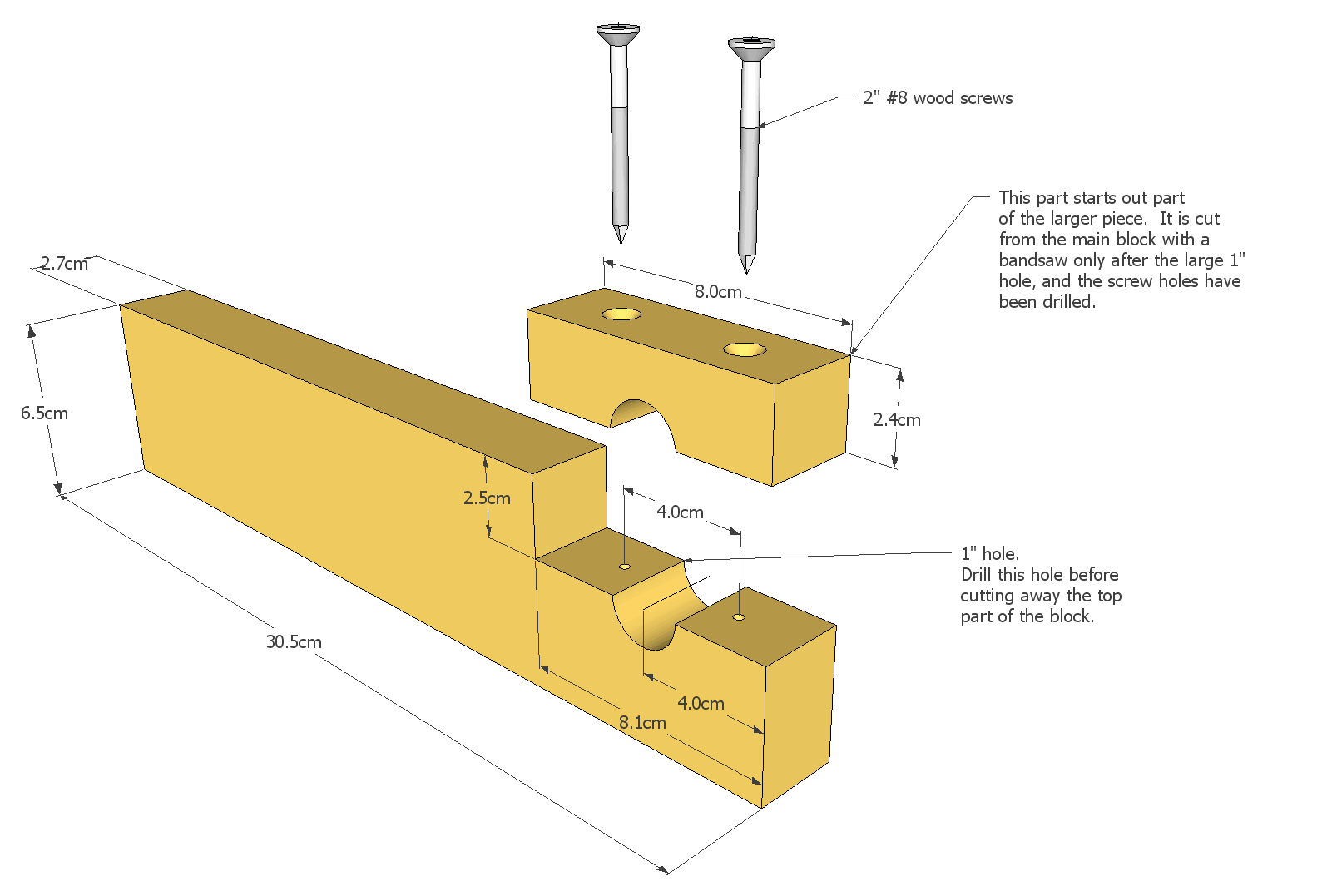 2" #8 wood screws

This part starts out part of the larger piece. It is cut from the main block with a bandsaw only after the large 1" hole, and the screw holes have been drilled.

2.7cm

8.0cm

6.5cm

2.4cm

2.5cm

4.0cm

1" hole.
Drill this hole before cutting away the top part of the block.

30.5cm

4.0cm

8.1cm