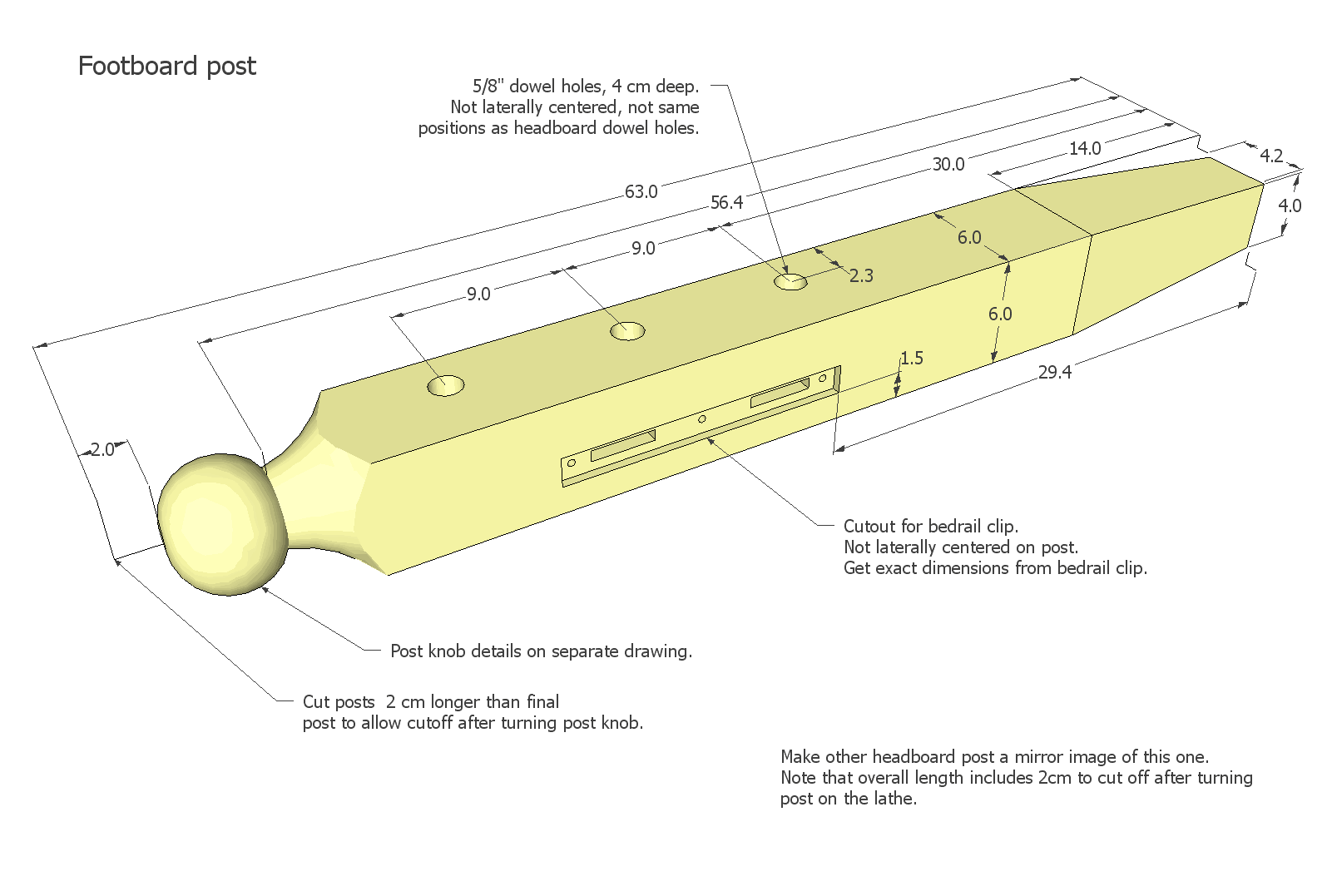 Footboard post

5/8" dowel holes, 4 cm deep.
Not laterally centered, not same positions as headboard dowel holes.

63.0
56.4
30.0
14.0
4.2
4.0
9.0
9.0
2.3
6.0
6.0
1.5
29.4
2.0

Cutout for bedrail clip.
Not laterally centered on post.
Get exact dimensions from bedrail clip.

Post knob details on separate drawing.

Cut posts 2 cm longer than final post to allow cutoff after turning post knob.

Make other headboard post a mirror image of this one.
Note that overall length includes 2cm to cut off after turning post on the lathe.