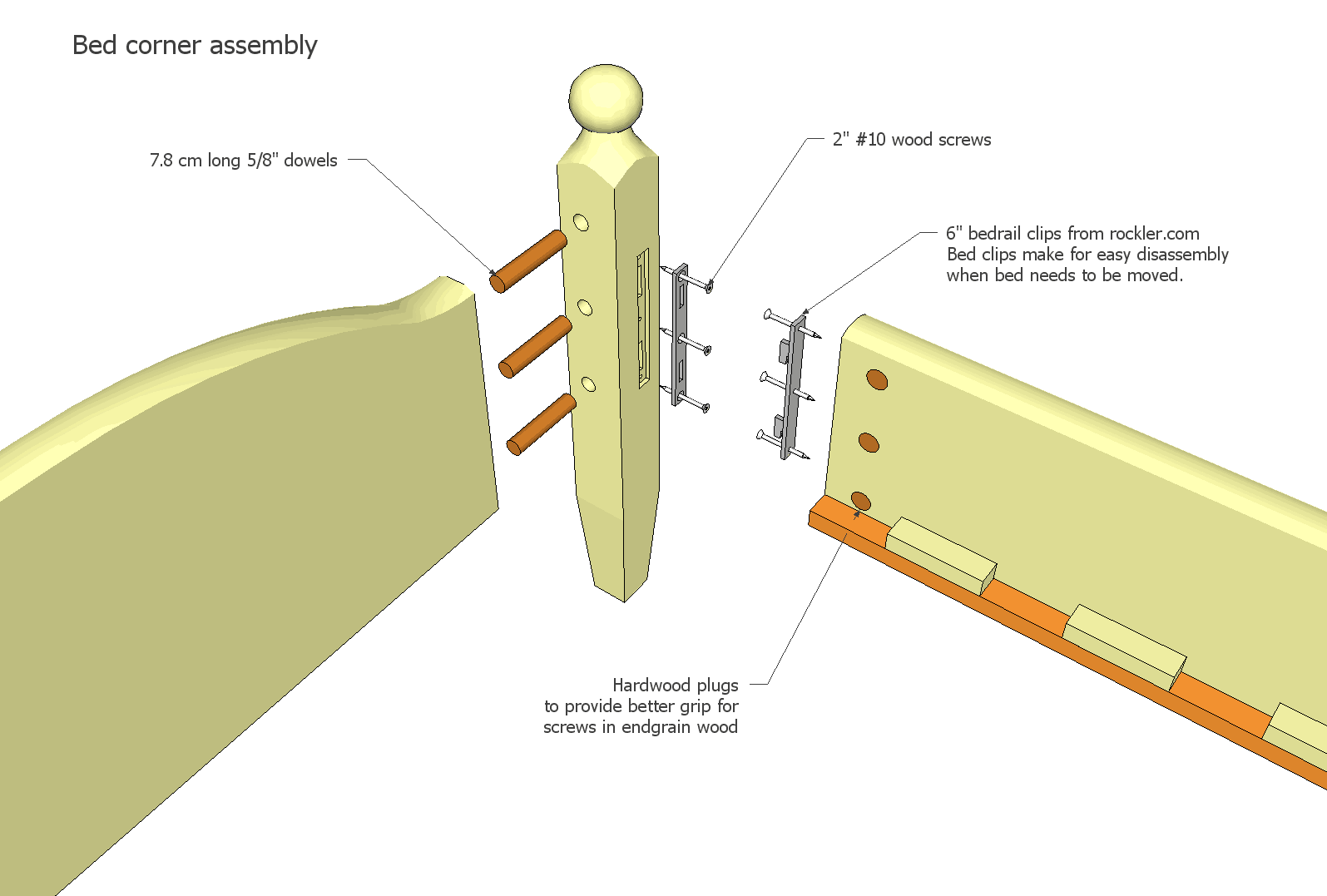 Bed corner assembly

7.8 cm long 5/8" dowels

2" #10 wood screws

6" bedrail clips from rockler.com
Bed clips make for easy disassembly
when bed needs to be moved.

Hardwood plugs
to provide better grip for
screws in endgrain wood