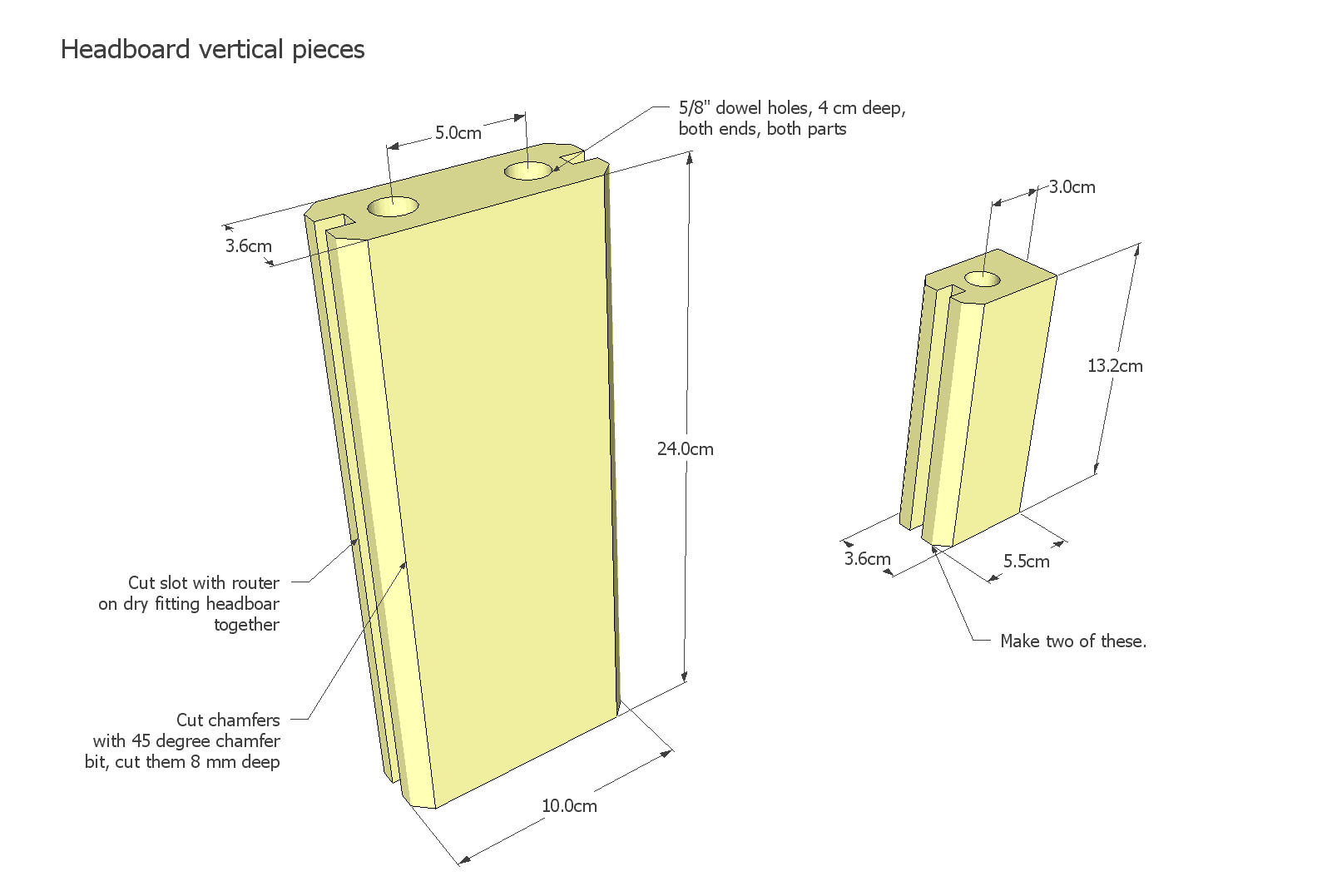 Headboard vertical pieces

5.0cm

5/8" dowel holes, 4 cm deep, both ends, both parts

3.6cm

24.0cm

Cut slot with router on dry fitting headboar together

Cut chamfers with 45 degree chamfer bit, cut them 8 mm deep

10.0cm

3.0cm

13.2cm

3.6cm

5.5cm

Make two of these.