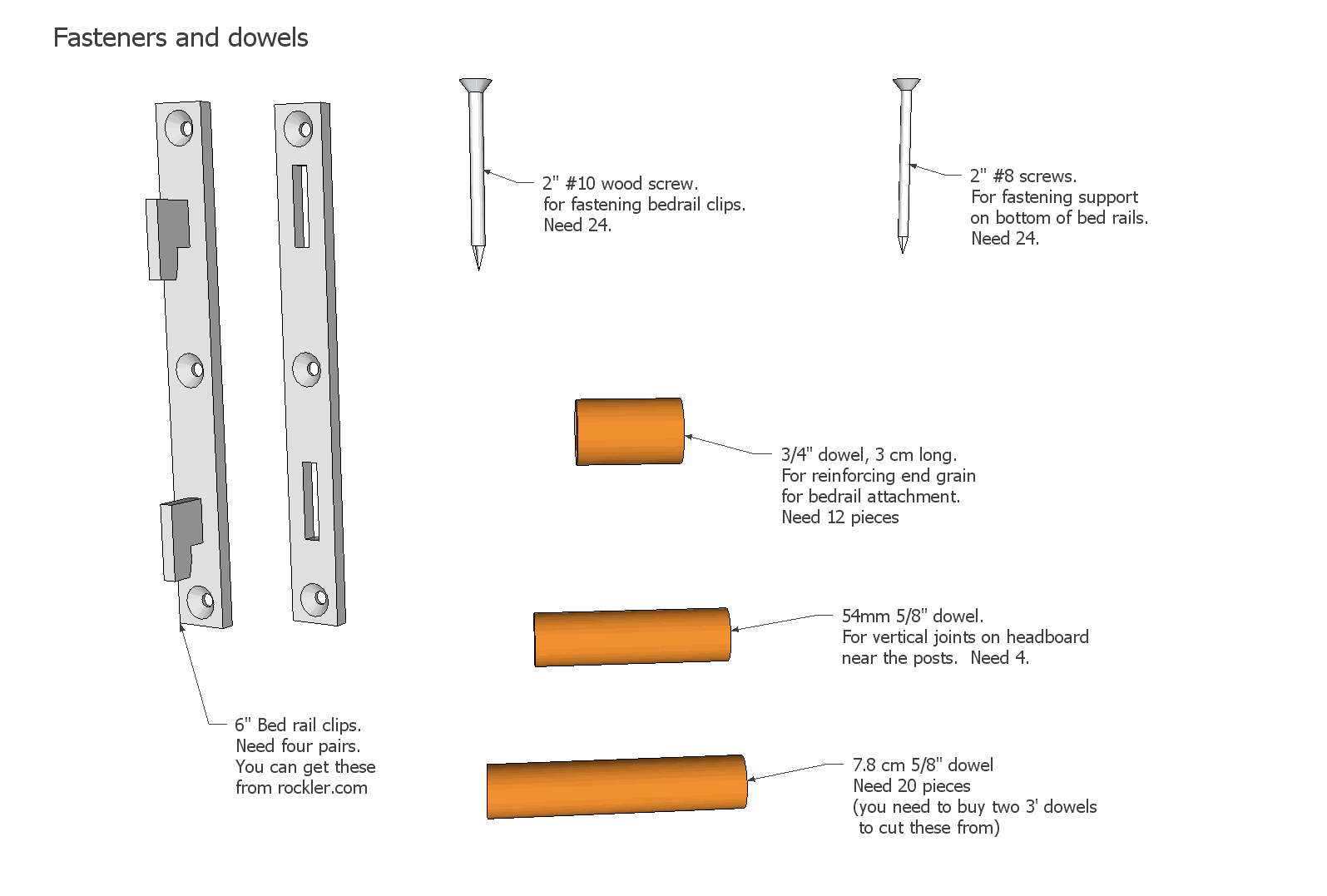 Fasteners and dowels

2" #10 wood screw.
for fastening bedrail clips.
Need 24.

2" #8 screws.
For fastening support on bottom of bed rails.
Need 24.

3/4" dowel, 3 cm long.
For reinforcing end grain for bedrail attachment.
Need 12 pieces

54mm 5/8" dowel.
For vertical joints on headboard near the posts. Need 4.

6" Bed rail clips.
Need four pairs.
You can get these from rockler.com

7.8 cm 5/8" dowel
Need 20 pieces
(you need to buy two 3' dowels to cut these from)