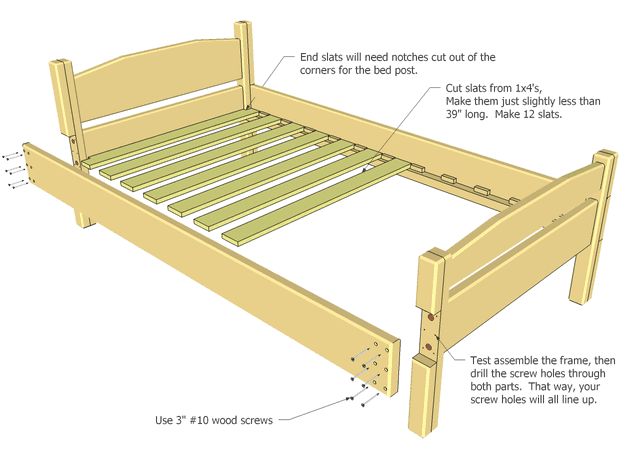 End slats will need notches cut out of the corners for the bed post.

Cut slats from 1x4's, Make them just slightly less than 39" long. Make 12 slats.

Test assemble the frame, then drill the screw holes through both parts. That way, your screw holes will all line up.

Use 3" #10 wood screws