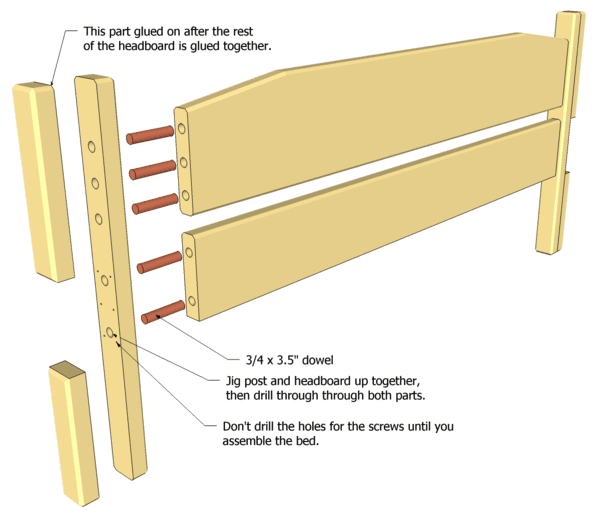 This part glued on after the rest of the headboard is glued together.

3/4 x 3.5" dowel

Jig post and headboard up together, then drill through through both parts.

Don't drill the holes for the screws until you assemble the bed.