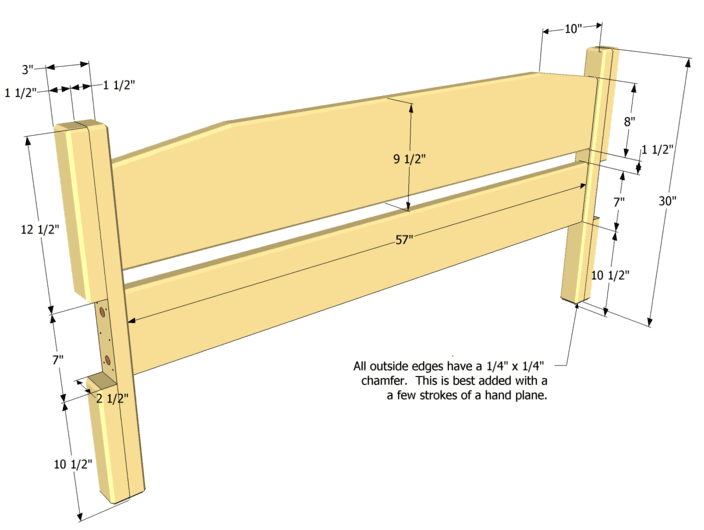 3"
1 1/2"
1 1/2"
10"
8"
1 1/2"
9 1/2"
7"
30"
12 1/2"
57"
10 1/2"
7"
2 1/2"
10 1/2"

All outside edges have a 1/4" x 1/4" chamfer. This is best added with a a few strokes of a hand plane.